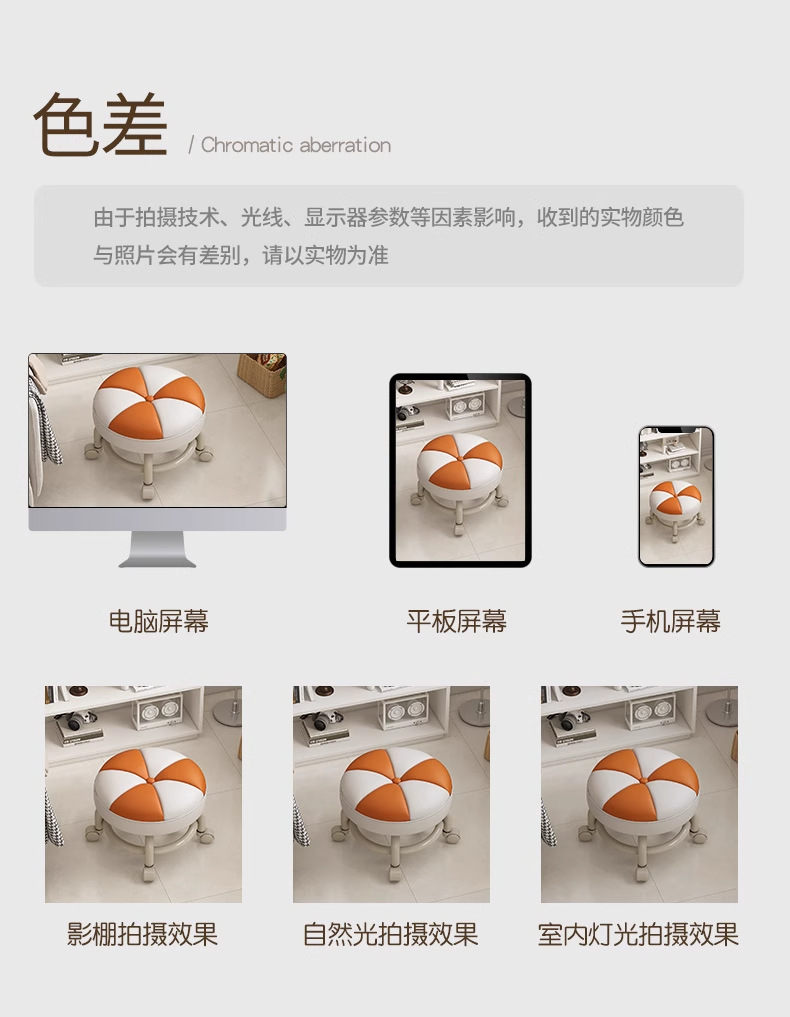 色差 / Chromatic aberration

由于拍摄技术、光线、显示器参数等因素影响，收到的实物颜色与照片会有差别，请以实物为准

电脑屏幕

平板屏幕

手机屏幕

影棚拍摄效果

自然光拍摄效果

室内灯光拍摄效果