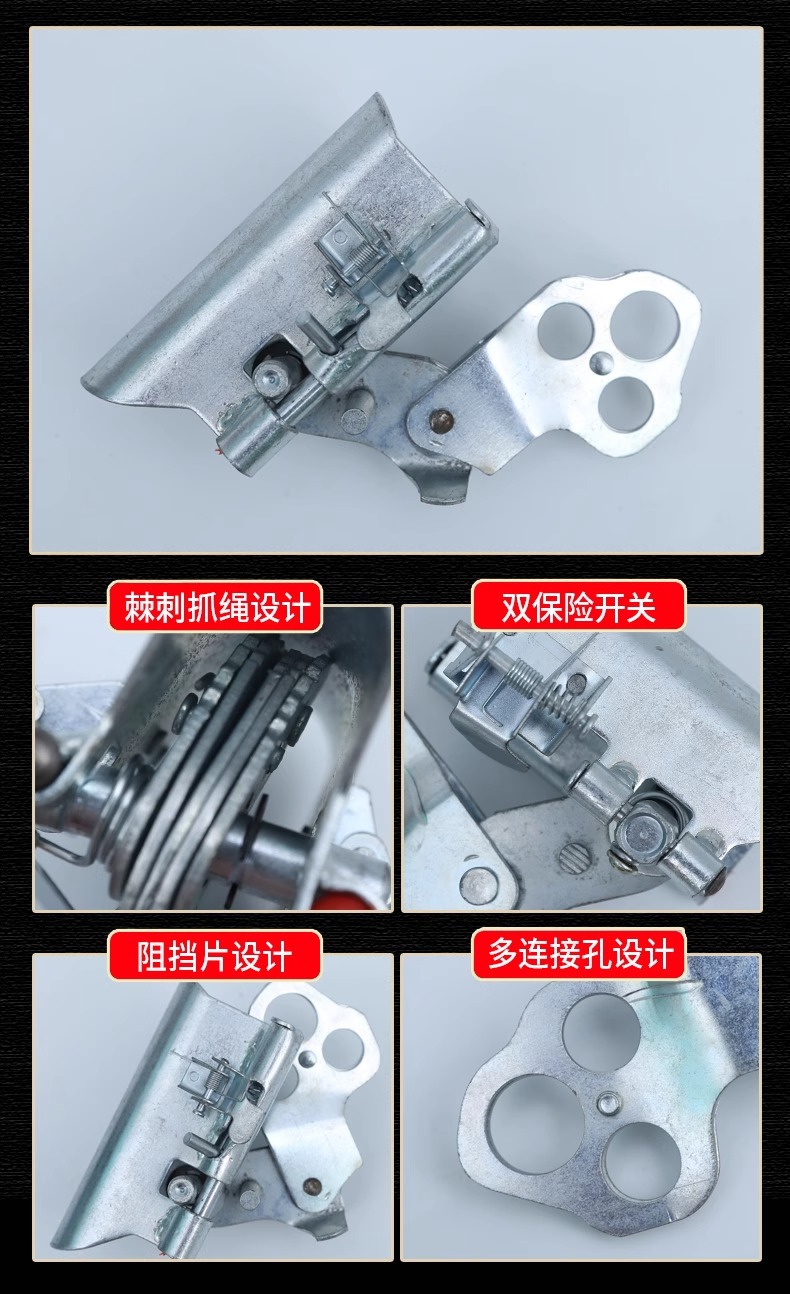 棘刺抓绳设计

双保险开关

阻挡片设计

多连接孔设计