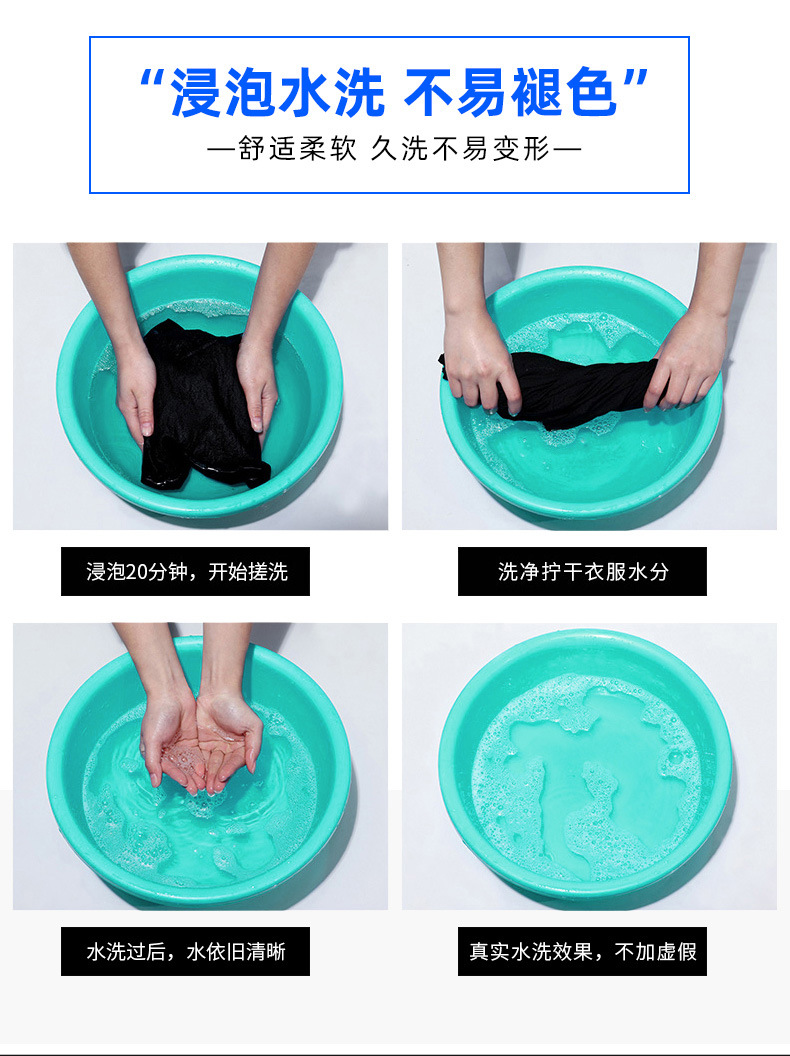 “浸泡水洗 不易褪色”

—舒适柔软 久洗不易变形—

浸泡20分钟，开始搓洗

洗净拧干衣服水分

水洗过后，水依旧清晰

真实水洗效果，不加虚假