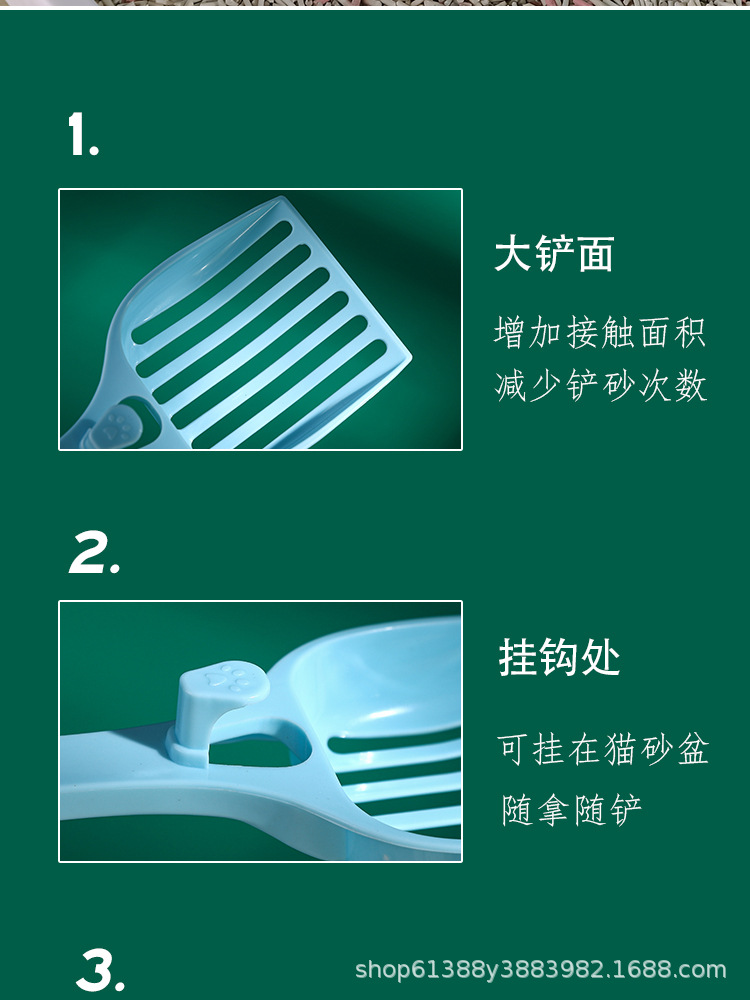 1.

大铲面

增加接触面积
减少铲砂次数

2.

挂钩处

可挂在猫砂盆
随拿随铲

3.

shop61388y3883982.1688.com