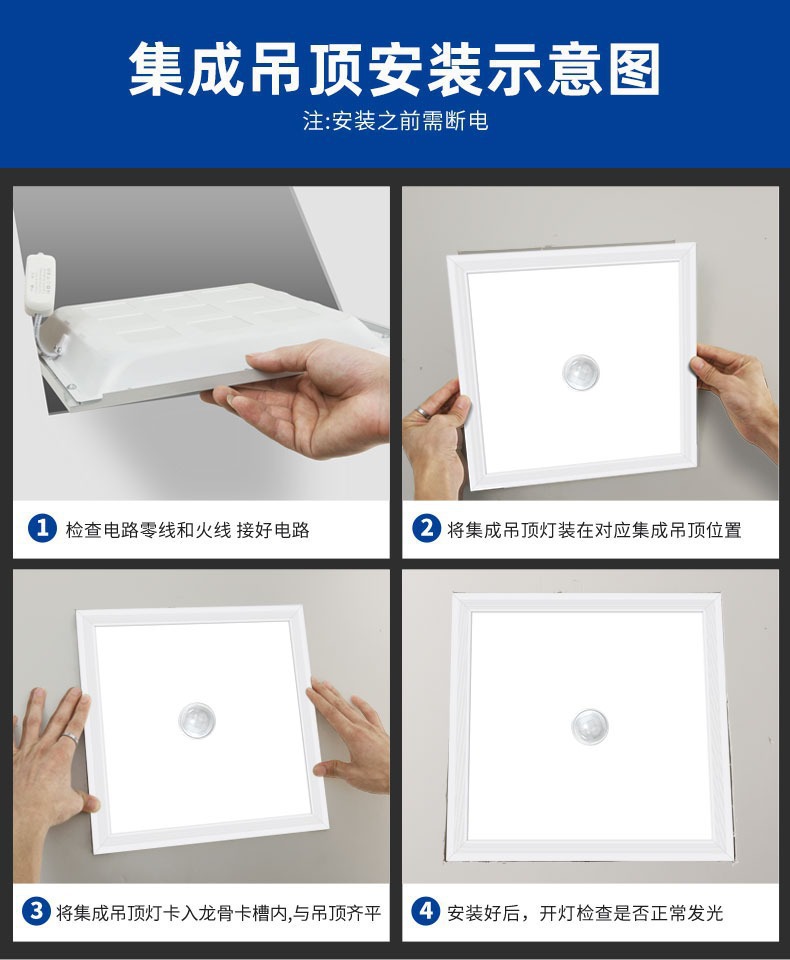 集成吊顶安装示意图

注:安装之前需断电

1 检查电路零线和火线 接好电路

2 将集成吊顶灯装在对应集成吊顶位置

3 将集成吊顶灯卡入龙骨卡槽内,与吊顶齐平

4 安装好后，开灯检查是否正常发光