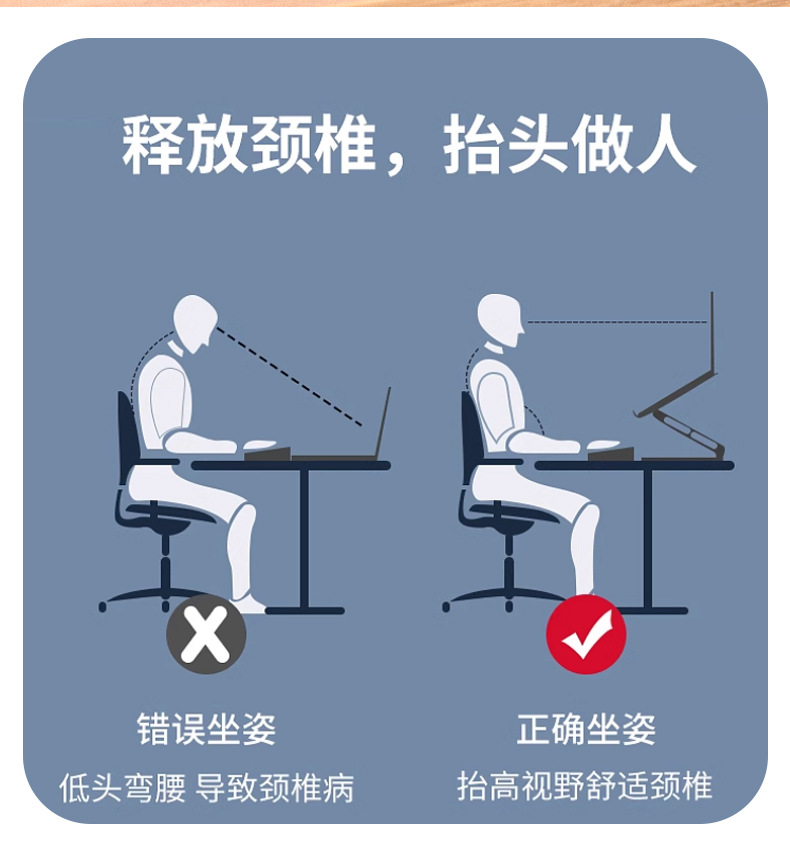 释放颈椎，抬头做人

错误坐姿
低头弯腰 导致颈椎病

正确坐姿
抬高视野舒适颈椎