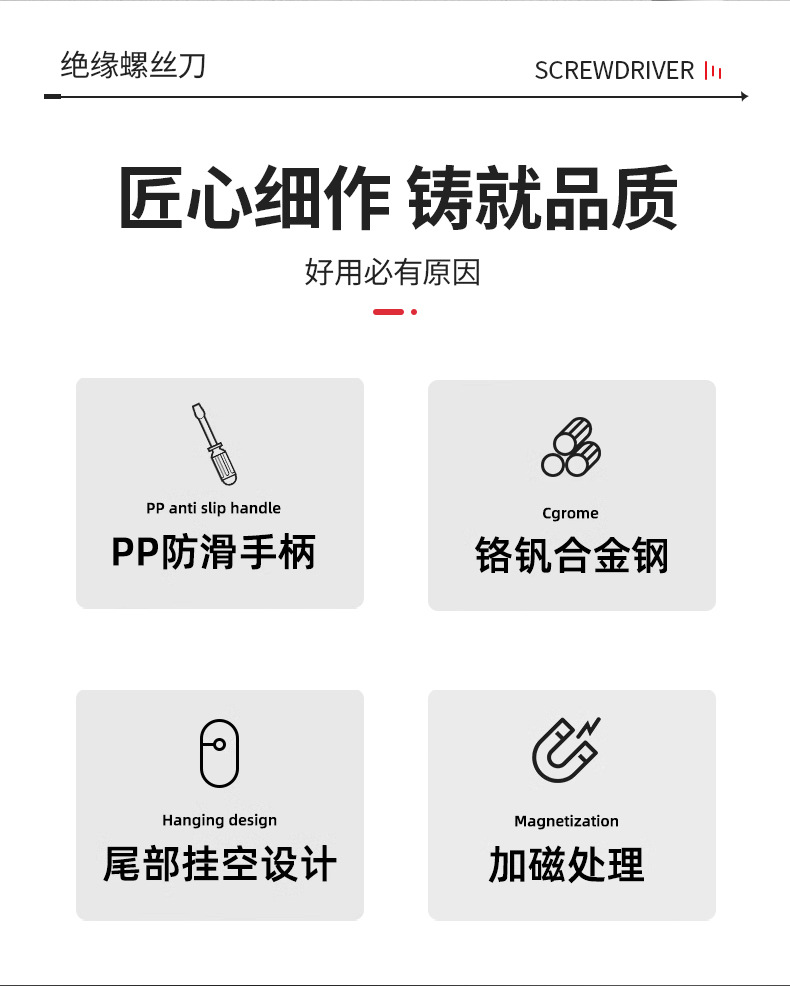 绝缘螺丝刀

SCREWDRIVER

匠心细作 铸就品质

好用必有原因

PP anti slip handle

PP防滑手柄

Cgrome

铬钒合金钢

Hanging design

尾部挂空设计

Magnetization

加磁处理