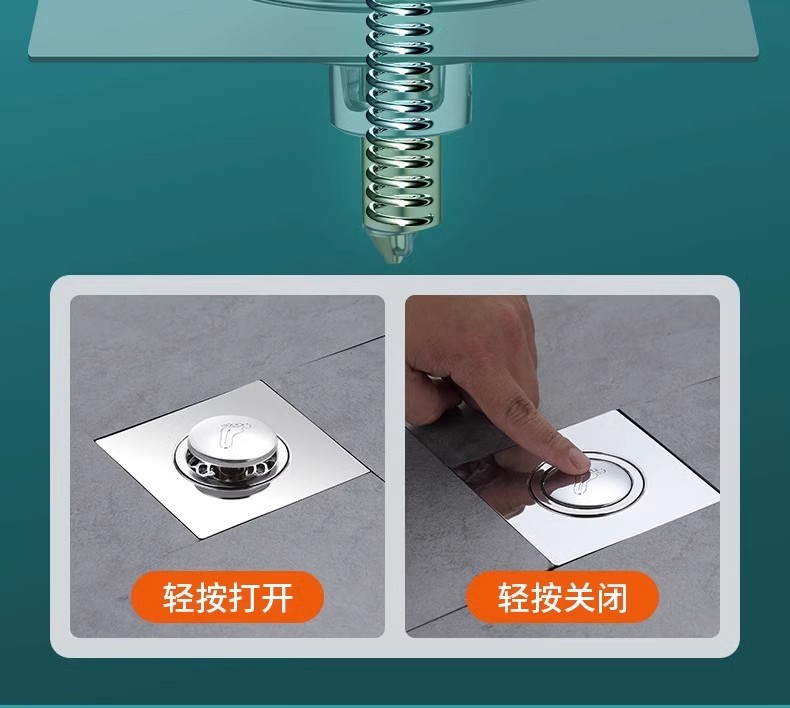 轻按打开

轻按关闭