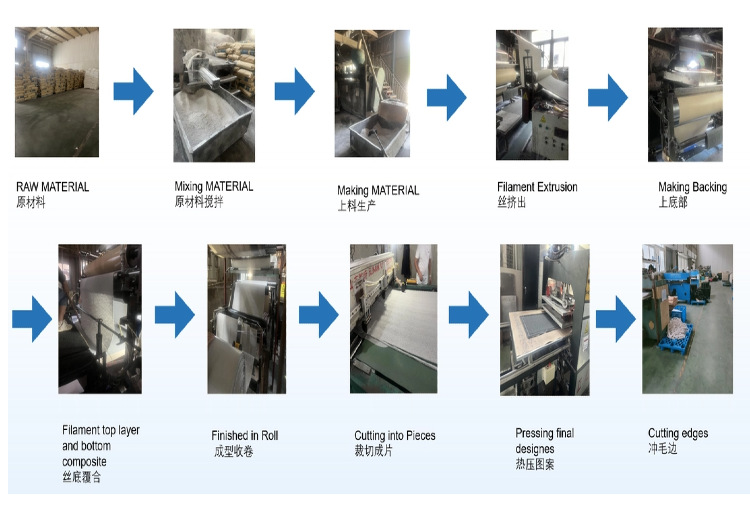 RAW MATERIAL
原材料

Mixing MATERIAL
原材料搅拌

Making MATERIAL
上料生产

Filament Extrusion
丝挤出

Making Backing
上底部

Filament top layer and bottom composite
丝底覆合

Finished in Roll
成型收卷

Cutting into Pieces
裁切成片

Pressing final designes
热压图案

Cutting edges
冲毛边