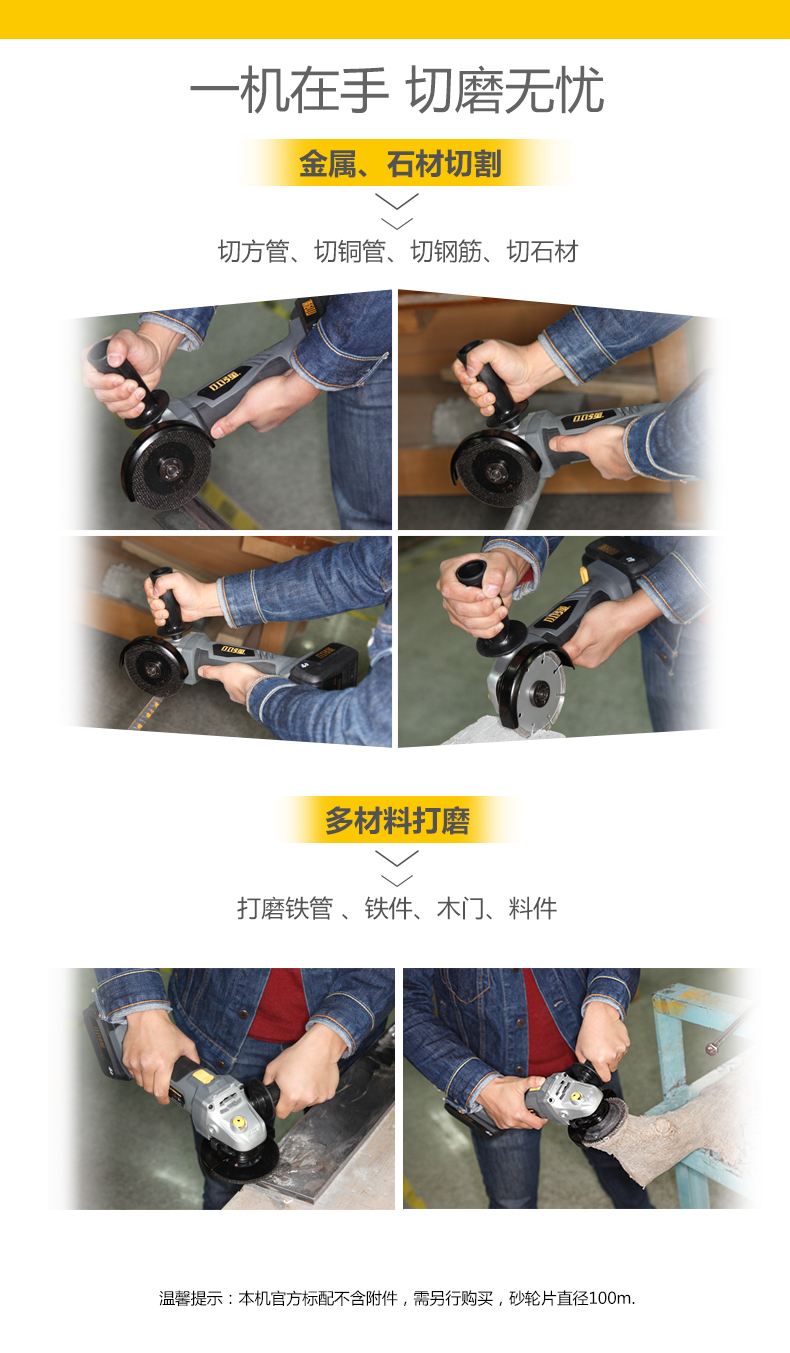 一机在手 切磨无忧

金属、石材切割

切方管、切铜管、切钢筋、切石材

多材料打磨

打磨铁管 、铁件、木门、料件

温馨提示：本机官方标配不含附件，需另行购买，砂轮片直径100m.