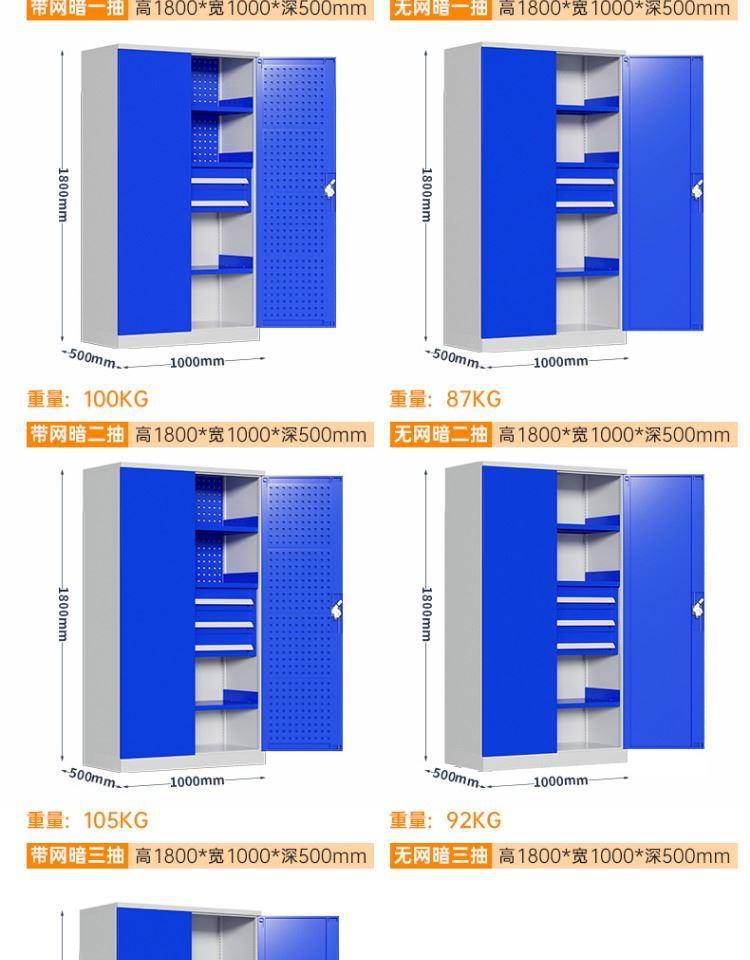 带网暗一抽 高1800*宽1000*深500mm

1800mm

500mm 1000mm

重量: 100KG

无网暗一抽 高1800*宽1000*深500mm

1800mm

500mm 1000mm

重量: 87KG

带网暗二抽 高1800*宽1000*深500mm

1800mm

500mm 1000mm

重量: 105KG

无网暗二抽 高1800*宽1000*深500mm

1800mm

500mm 1000mm

重量: 92KG

带网暗三抽 高1800*宽1000*深500mm

无网暗三抽 高1800*宽1000*深500mm