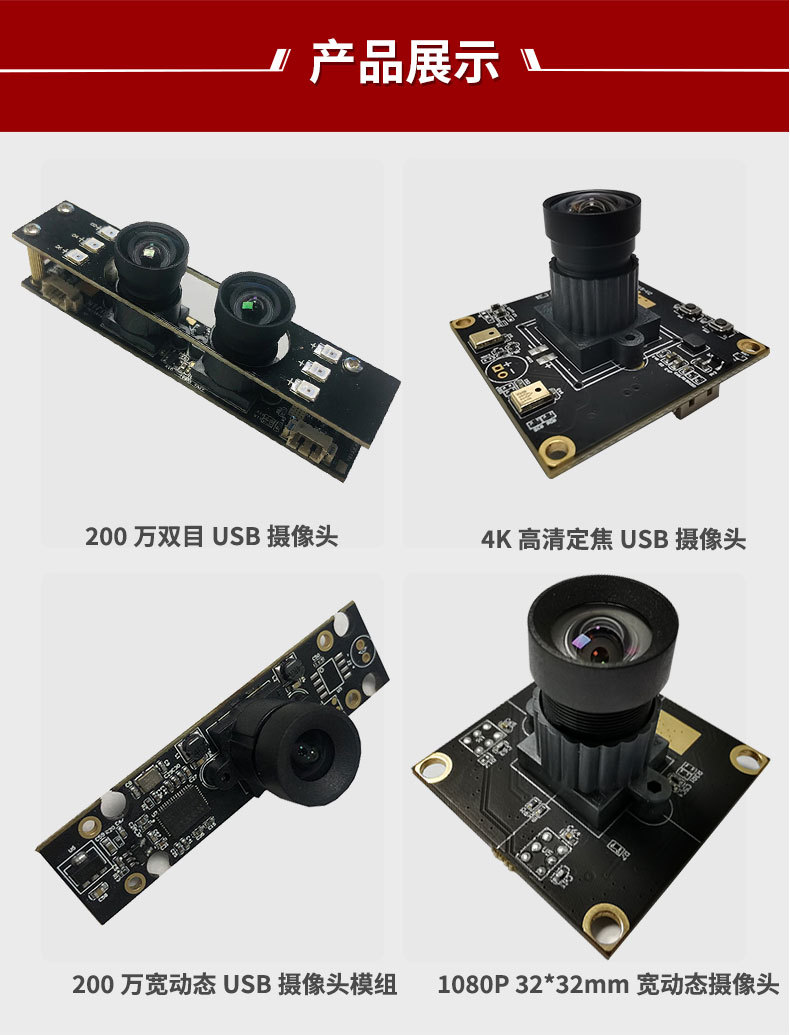 产品展示

200 万双目 USB 摄像头

4K 高清定焦 USB 摄像头

200 万宽动态 USB 摄像头模组

1080P 32*32mm 宽动态摄像头