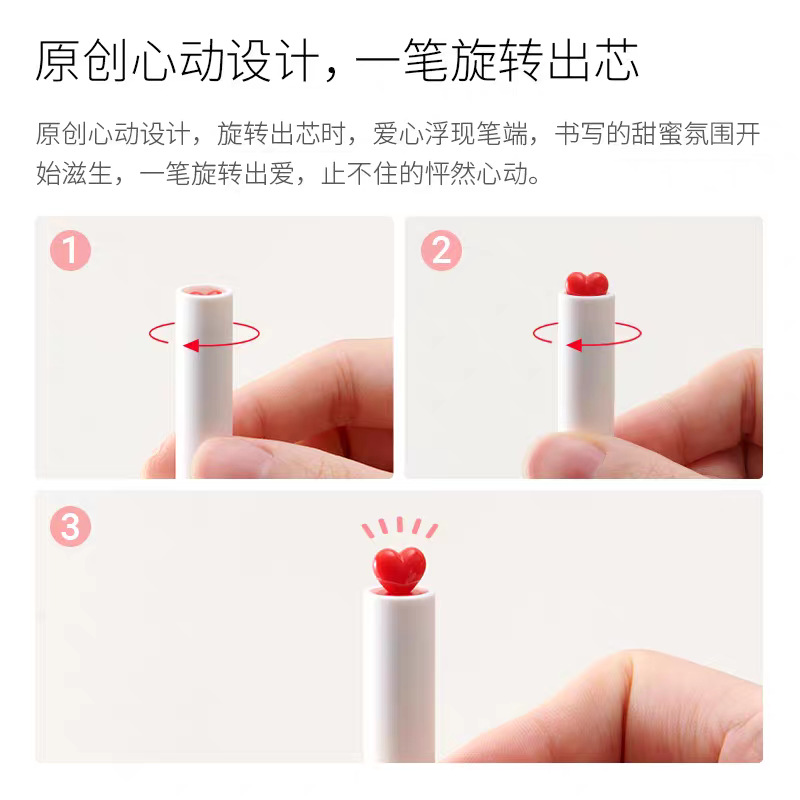 原创心动设计，一笔旋转出芯

原创心动设计，旋转出芯时，爱心浮现笔端，书写的甜蜜氛围开始滋生，一笔旋转出爱，止不住的怦然心动。

1

2

3