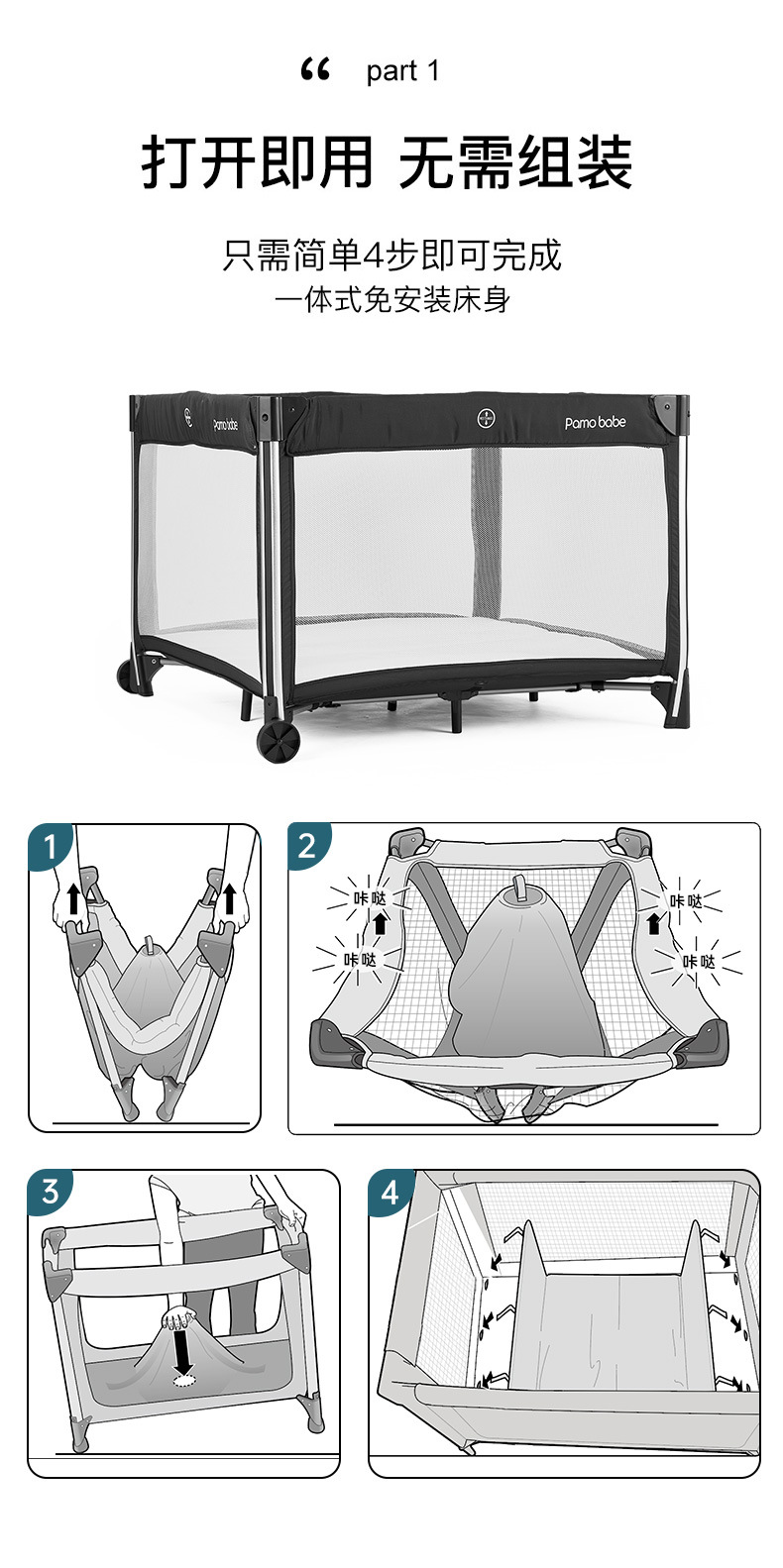 “ part 1

打开即用 无需组装

只需简单4步即可完成
一体式免安装床身

Pamo babe

Pamo babe

1

2

咔哒

咔哒

咔哒

咔哒

3

4