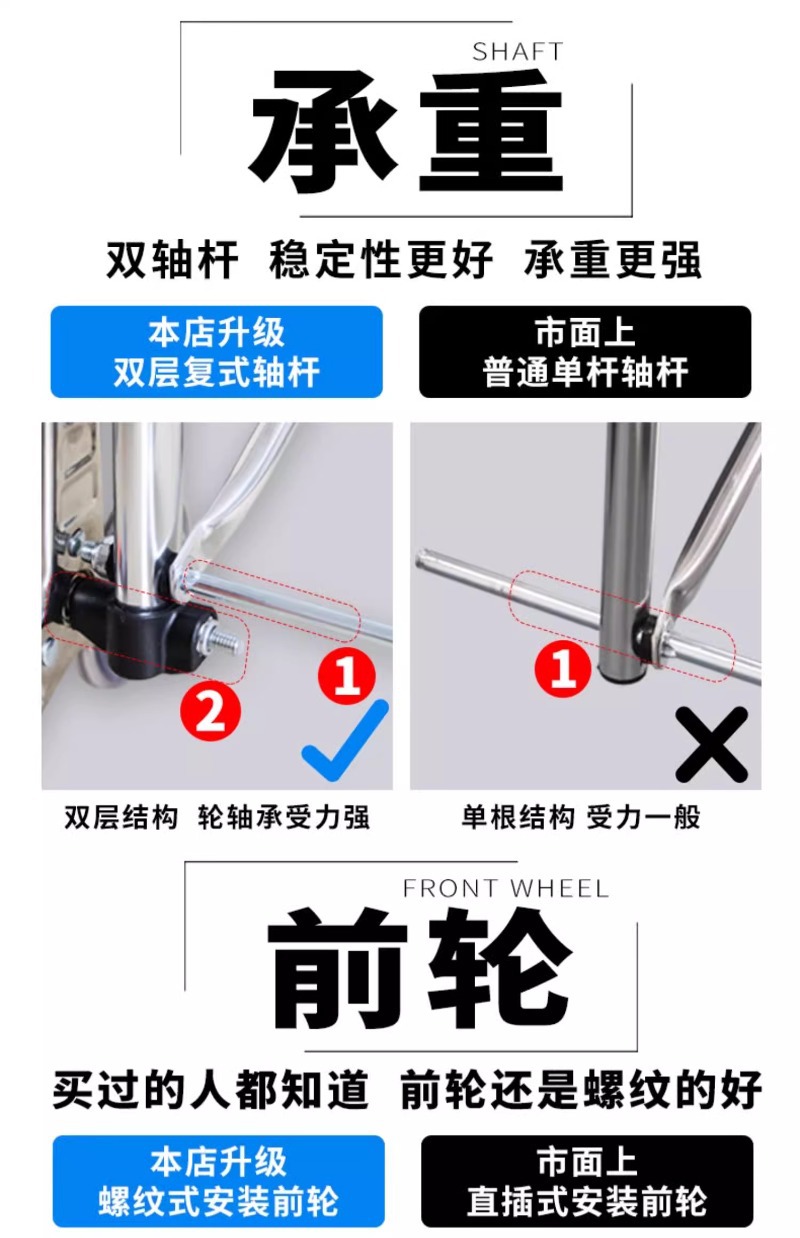 SHAFT

承重

双轴杆 稳定性更好 承重更强

本店升级
双层复式轴杆

市面上
普通单杆轴杆

1

2

1

双层结构 轮轴承受力强

单根结构 受力一般

FRONT WHEEL

前轮

买过的人都知道 前轮还是螺纹的好

本店升级
螺纹式安装前轮

市面上
直插式安装前轮