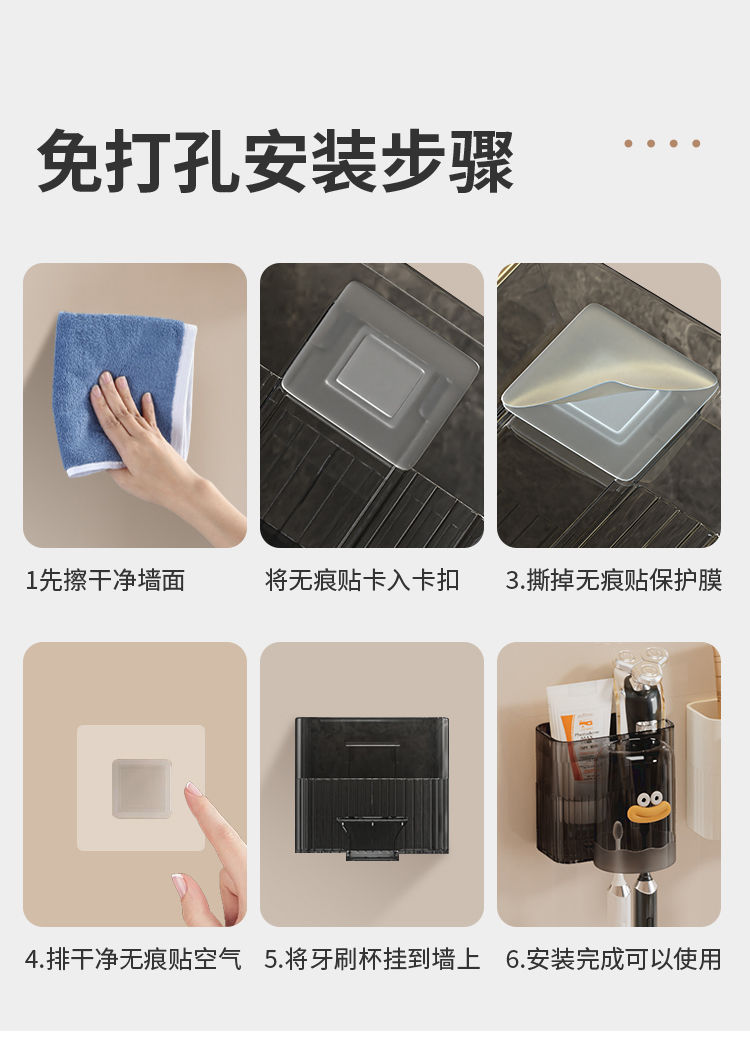 免打孔安装步骤

1先擦干净墙面

将无痕贴卡入卡扣

3.撕掉无痕贴保护膜

4.排干净无痕贴空气

5.将牙刷杯挂到墙上

6.安装完成可以使用