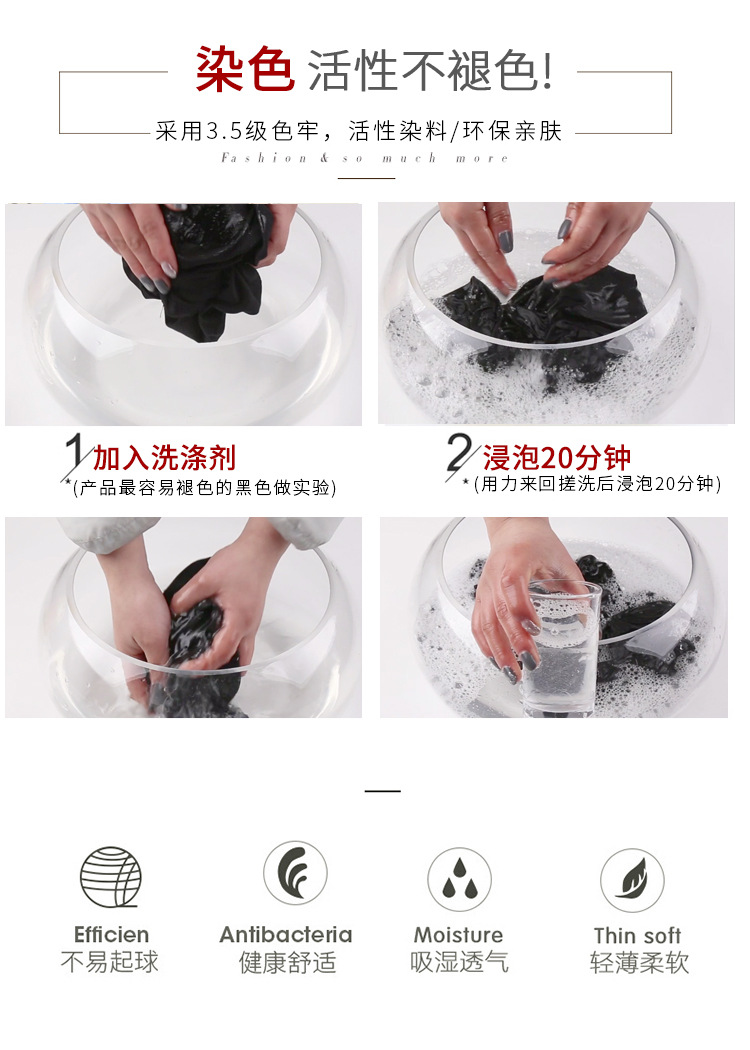 染色 活性不褪色!

采用3.5级色牢，活性染料/环保亲肤

Fashion & so much more

1 加入洗涤剂
*(产品最容易褪色的黑色做实验)

2 浸泡20分钟
*(用力来回搓洗后浸泡20分钟)

Efficien
不易起球

Antibacteria
健康舒适

Moisture
吸湿透气

Thin soft
轻薄柔软