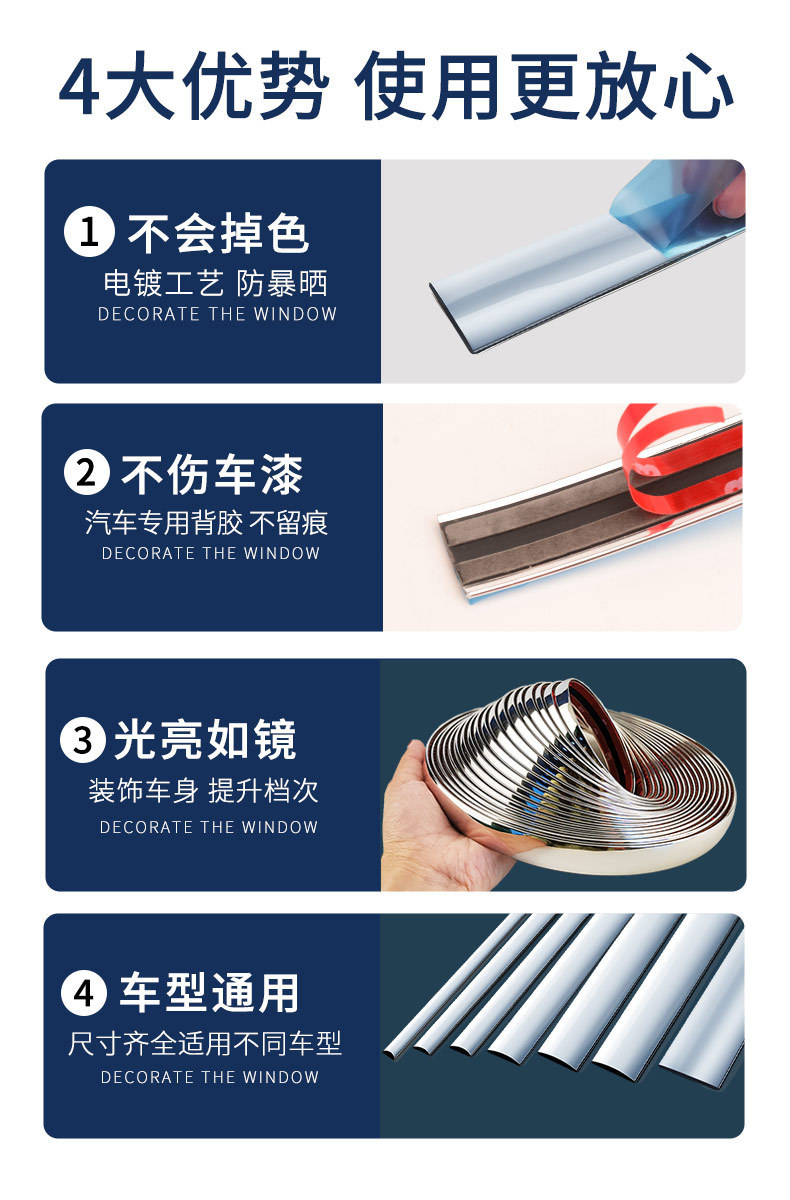 4大优势 使用更放心

1 不会掉色
电镀工艺 防暴晒
DECORATE THE WINDOW

2 不伤车漆
汽车专用背胶 不留痕
DECORATE THE WINDOW

3 光亮如镜
装饰车身 提升档次
DECORATE THE WINDOW

4 车型通用
尺寸齐全适用不同车型
DECORATE THE WINDOW