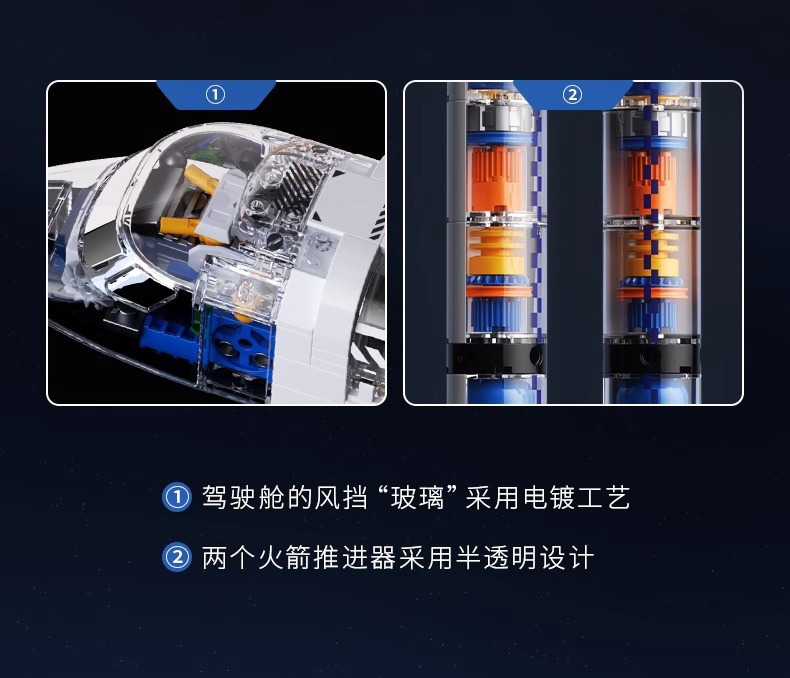 ①

②

① 驾驶舱的风挡“玻璃”采用电镀工艺

② 两个火箭推进器采用半透明设计