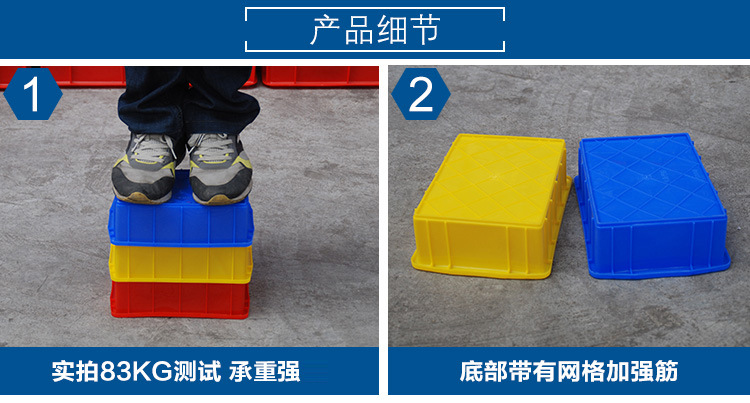 产品细节

1

实拍83KG测试 承重强

2

底部带有网格加强筋