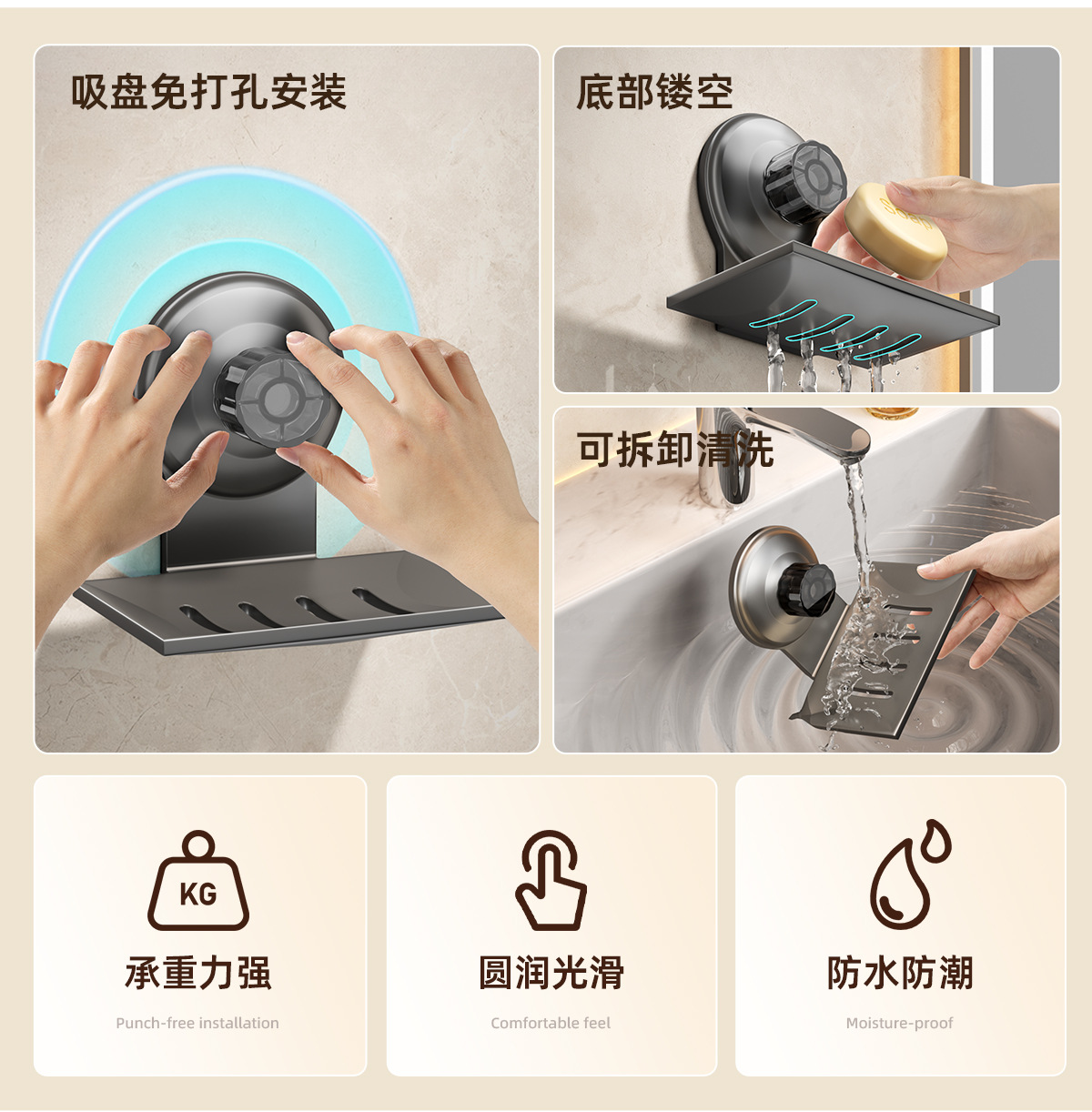 吸盘免打孔安装

底部镂空

可拆卸清洗

KG

承重力强

Punch-free installation

圆润光滑

Comfortable feel

防水防潮

Moisture-proof