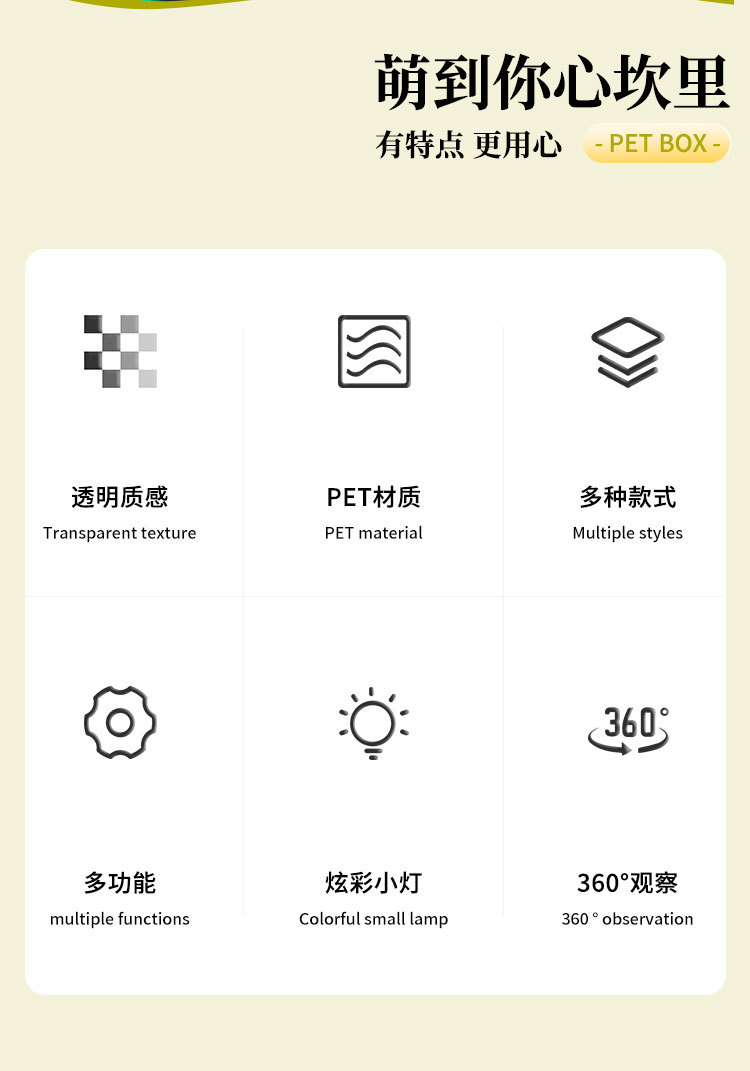 萌到你心坎里

有特点 更用心

- PET BOX -

透明质感
Transparent texture

PET材质
PET material

多种款式
Multiple styles

360°

多功能
multiple functions

炫彩小灯
Colorful small lamp

360°观察
360 ° observation