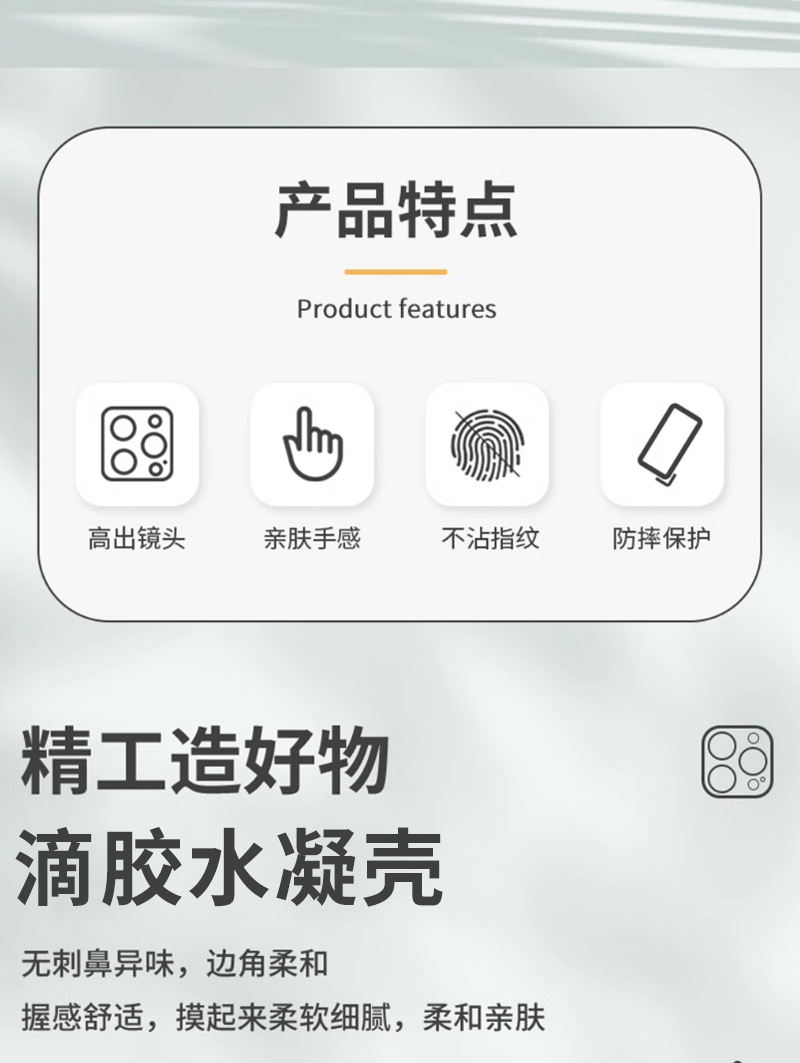 产品特点

Product features

高出镜头

亲肤手感

不沾指纹

防摔保护

精工造好物

滴胶水凝壳

无刺鼻异味，边角柔和

握感舒适，摸起来柔软细腻，柔和亲肤