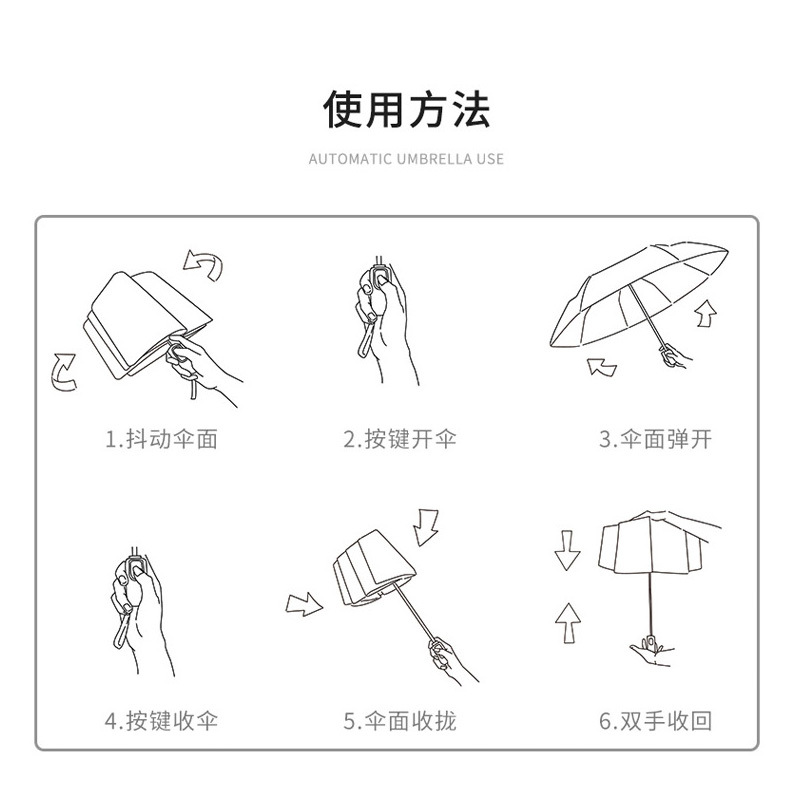 使用方法

AUTOMATIC UMBRELLA USE

1.抖动伞面

2.按键开伞

3.伞面弹开

4.按键收伞

5.伞面收拢

6.双手收回