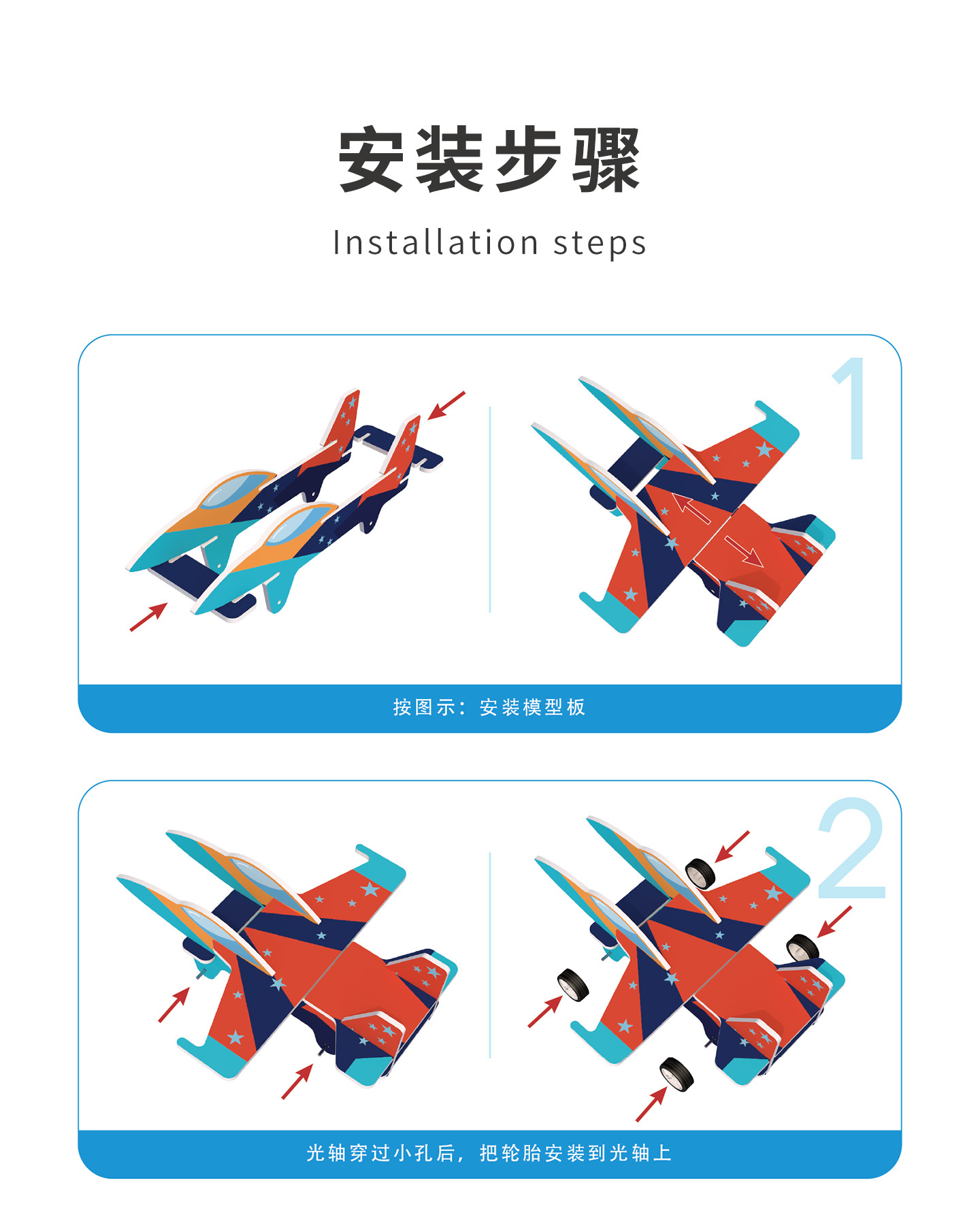 安装步骤

Installation steps

1

按图示：安装模型板

2

光轴穿过小孔后，把轮胎安装到光轴上