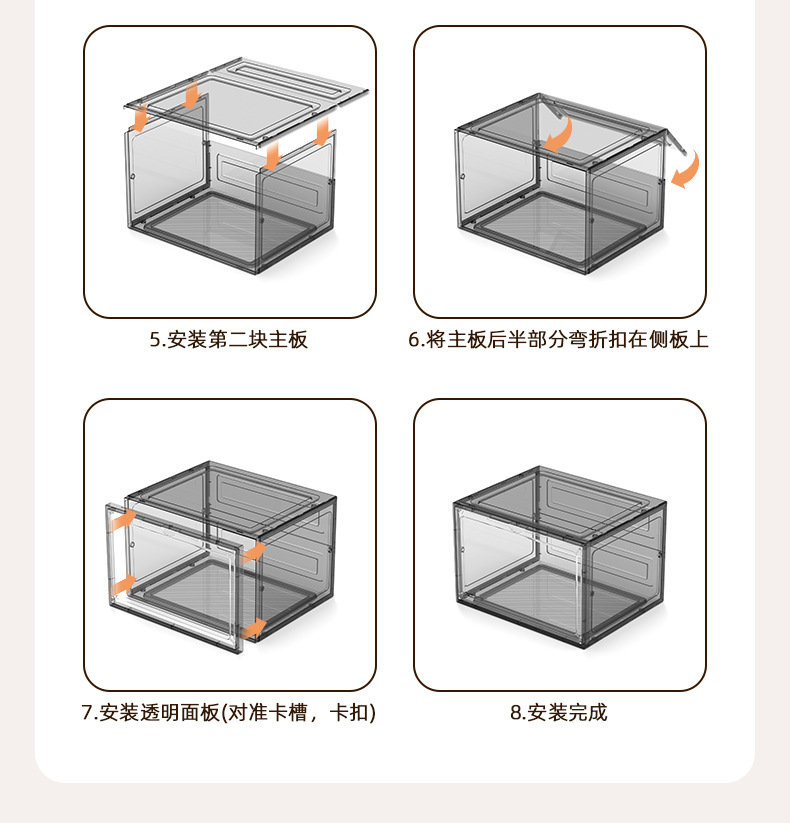 5.安装第二块主板

6.将主板后半部分弯折扣在侧板上

7.安装透明面板(对准卡槽，卡扣)

8.安装完成