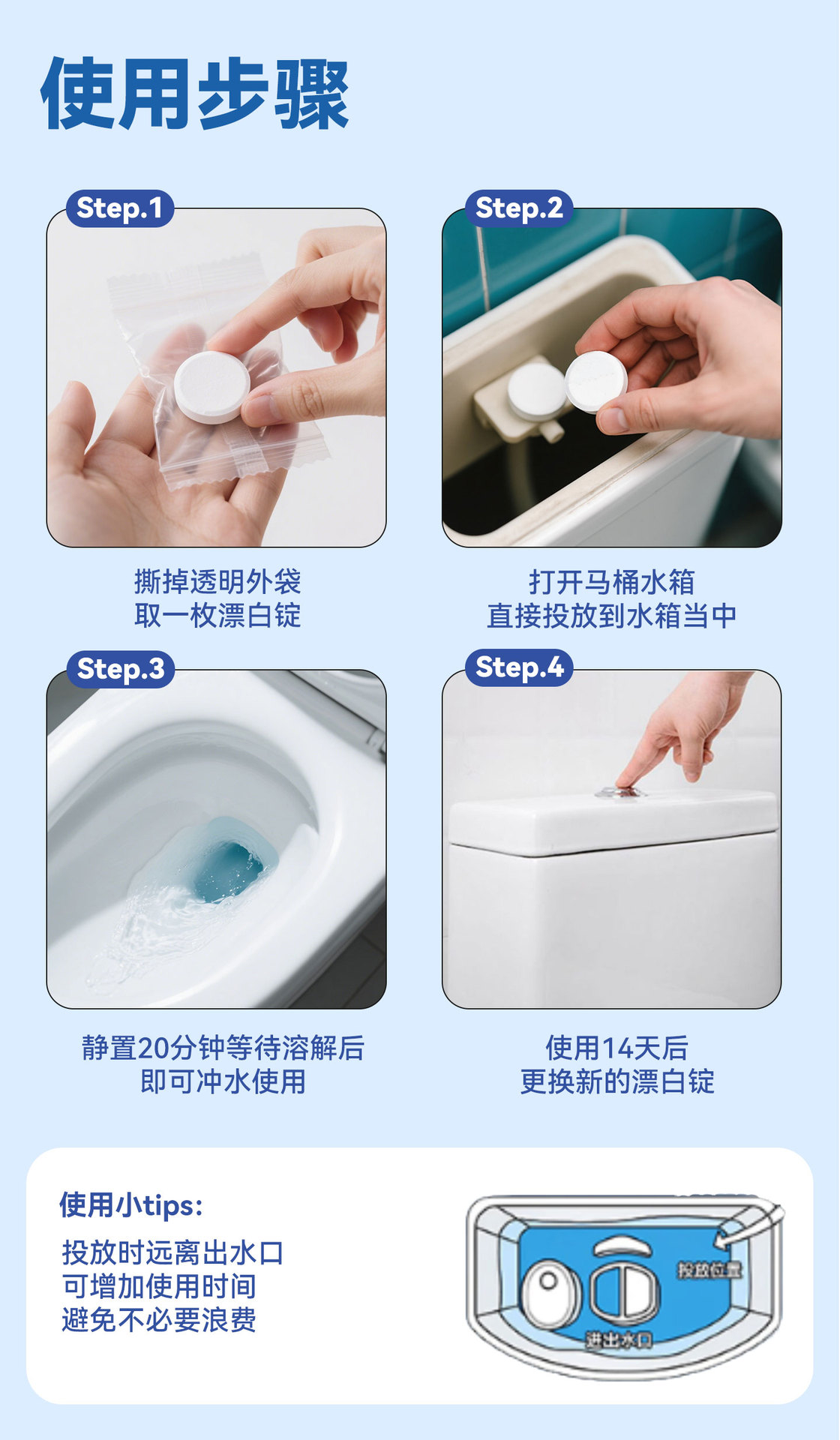 使用步骤

Step.1

撕掉透明外袋
取一枚漂白锭

Step.2

打开马桶水箱
直接投放到水箱当中

Step.3

静置20分钟等待溶解后
即可冲水使用

Step.4

使用14天后
更换新的漂白锭

使用小tips:

投放时远离出水口
可增加使用时间
避免不必要浪费

投放位置
进出水口