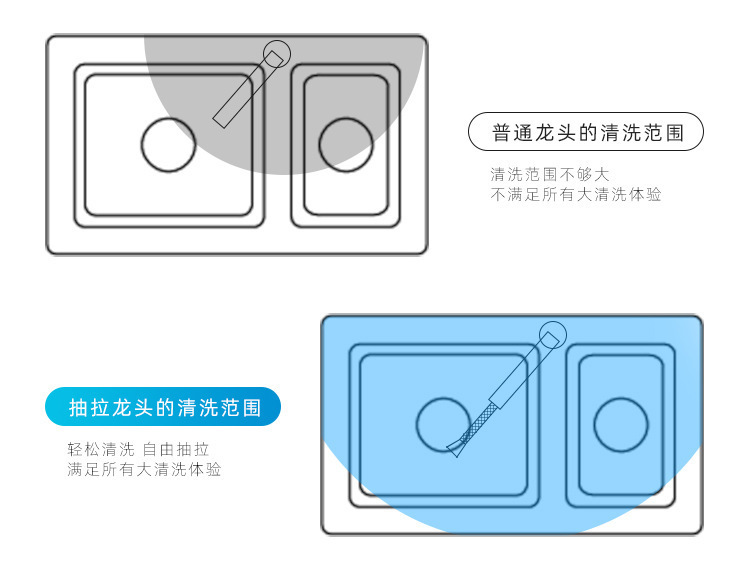 普通龙头的清洗范围

清洗范围不够大
不满足所有大清洗体验

抽拉龙头的清洗范围

轻松清洗 自由抽拉
满足所有大清洗体验