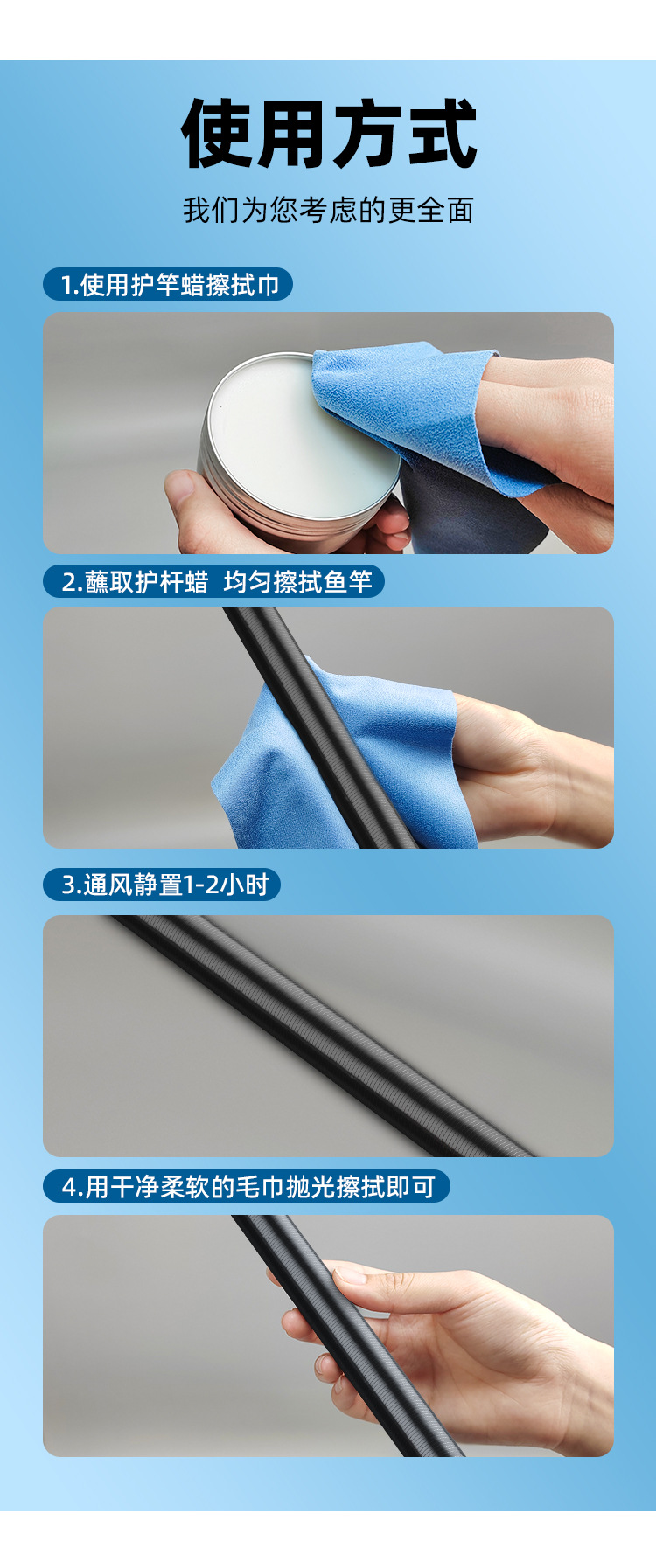 使用方式

我们为您考虑的更全面

1.使用护竿蜡擦拭巾

2.蘸取护杆蜡 均匀擦拭鱼竿

3.通风静置1-2小时

4.用干净柔软的毛巾抛光擦拭即可