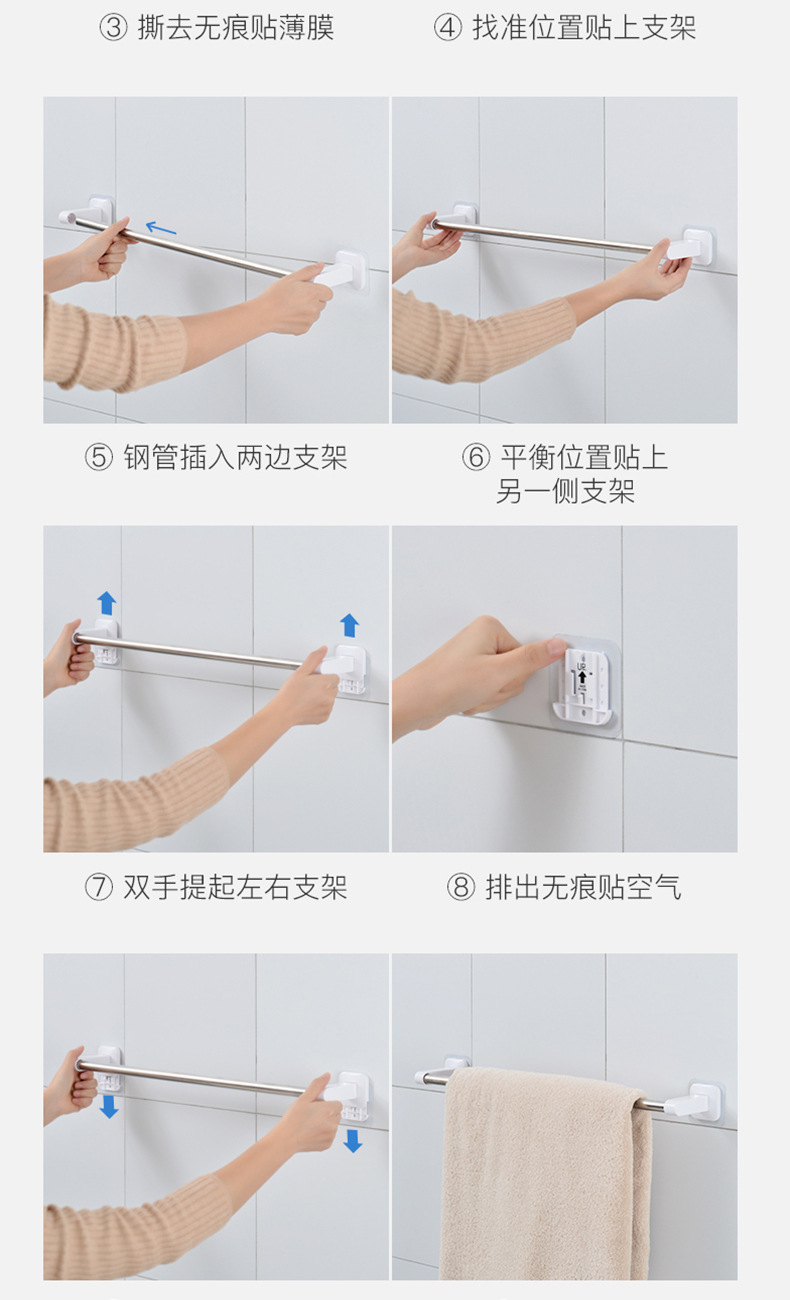 ③ 撕去无痕贴薄膜

④ 找准位置贴上支架

⑤ 钢管插入两边支架

⑥ 平衡位置贴上另一侧支架

UP

⑦ 双手提起左右支架

⑧ 排出无痕贴空气