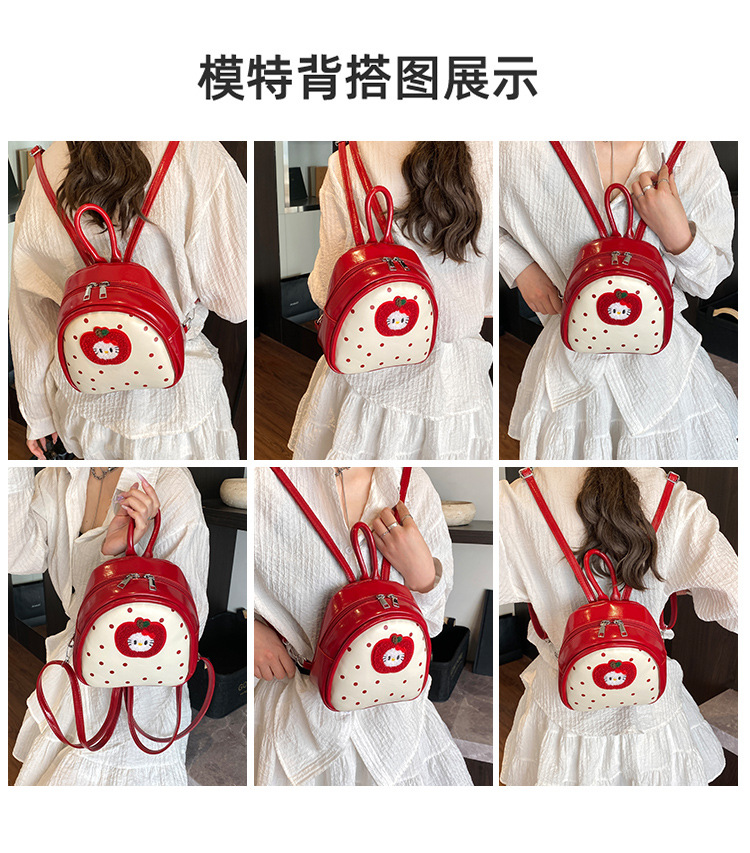 模特背搭图展示