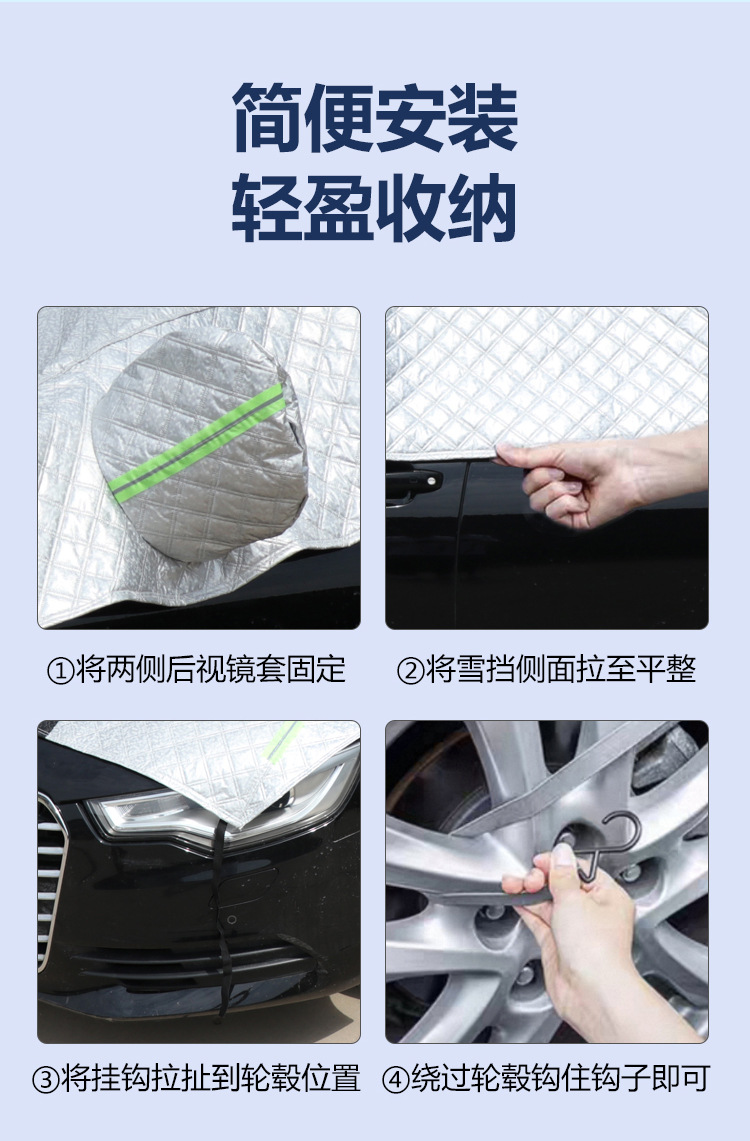 简便安装
轻盈收纳

①将两侧后视镜套固定

②将雪挡侧面拉至平整

③将挂钩拉扯到轮毂位置

④绕过轮毂钩住钩子即可