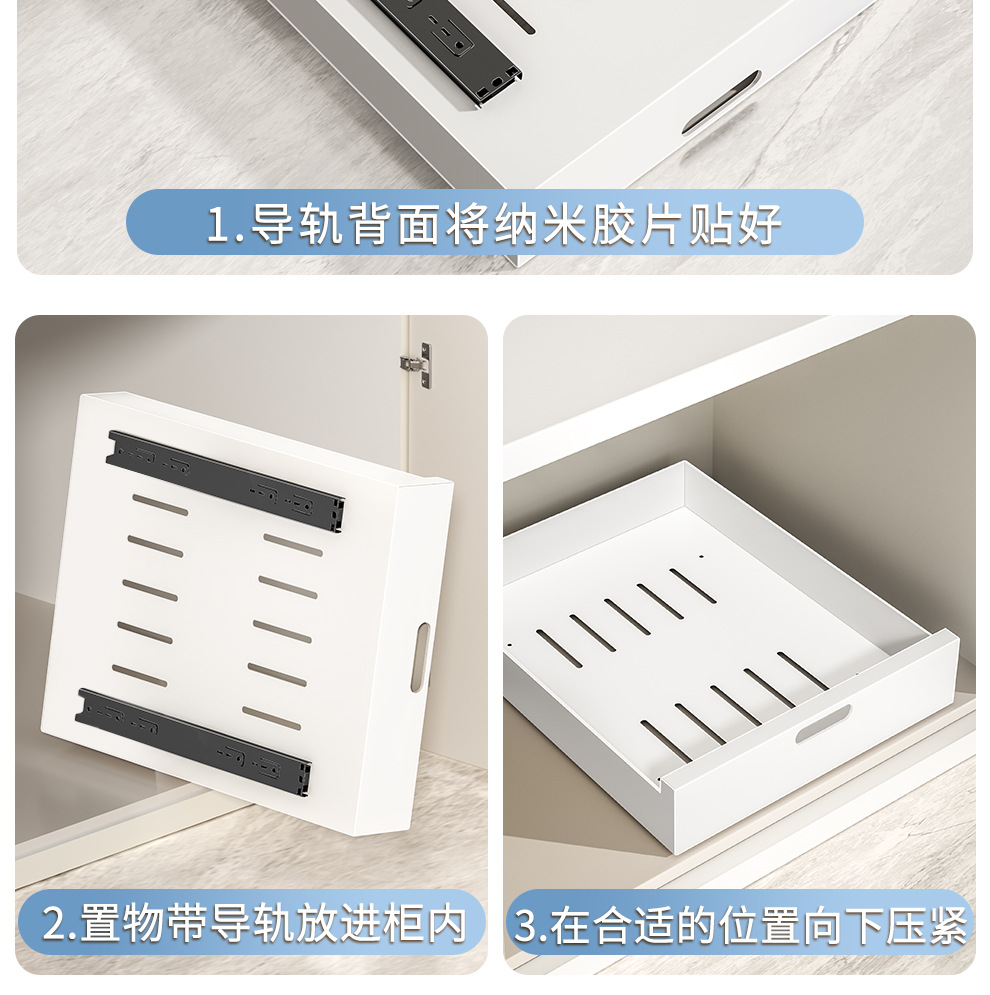 1.导轨背面将纳米胶片贴好

2.置物带导轨放进柜内

3.在合适的位置向下压紧