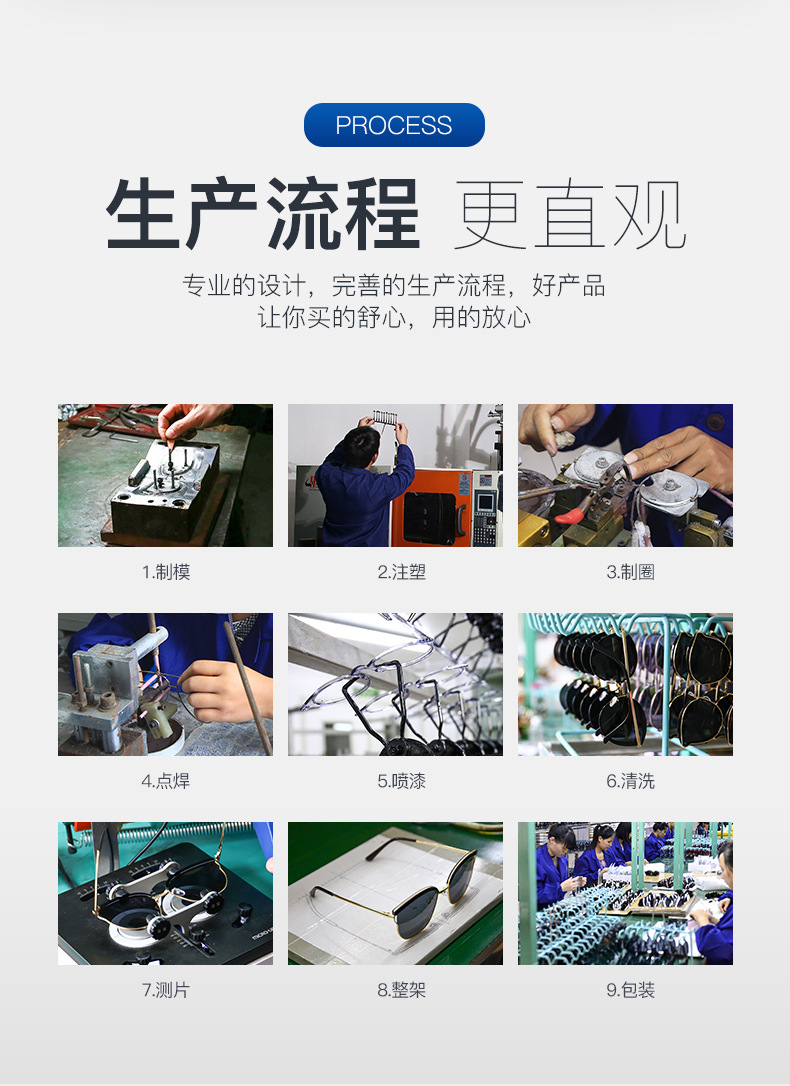 PROCESS

生产流程 更直观

专业的设计，完善的生产流程，好产品
让你买的舒心，用的放心

1.制模

2.注塑

3.制圈

4.点焊

5.喷漆

6.清洗

7.测片

8.整架

9.包装