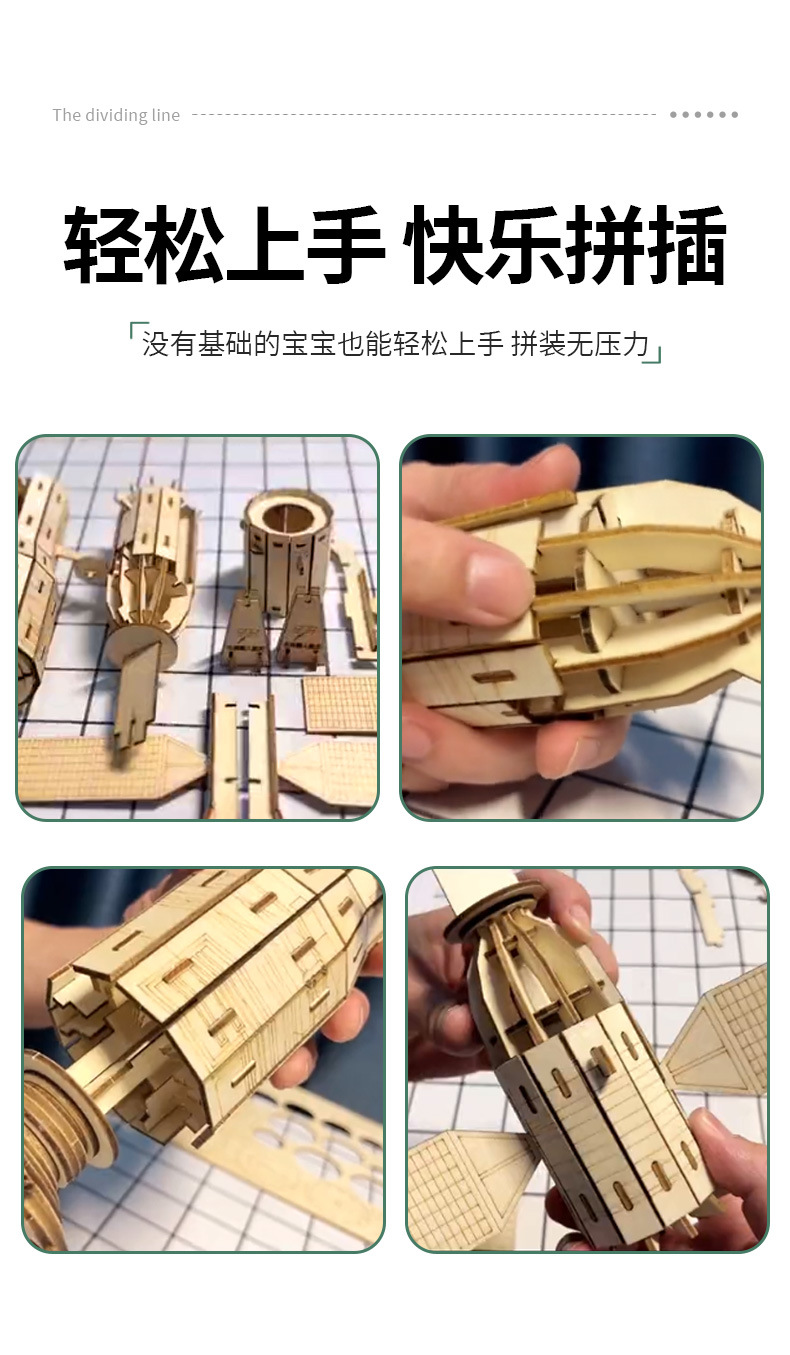 The dividing line

轻松上手 快乐拼插

「没有基础的宝宝也能轻松上手 拼装无压力」