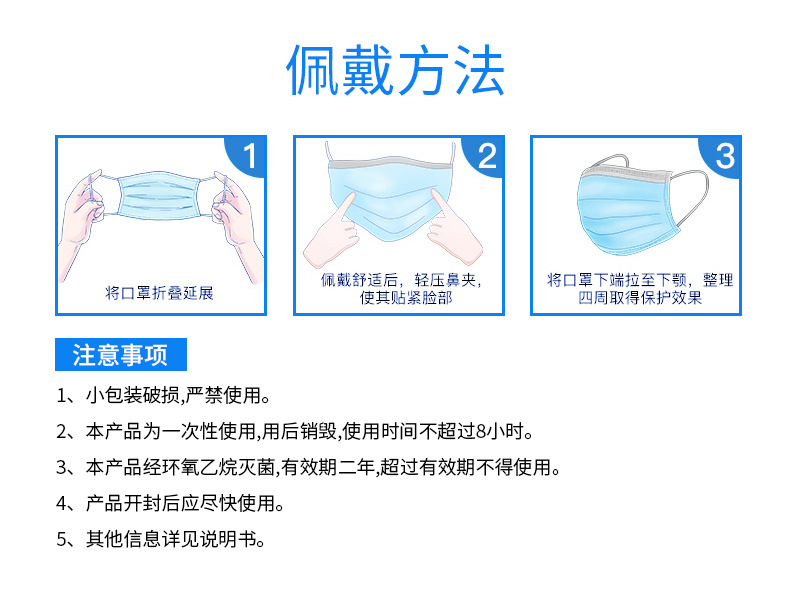 佩戴方法

1
将口罩折叠延展

2
佩戴舒适后，轻压鼻夹，使其贴紧脸部

3
将口罩下端拉至下颚，整理四周取得保护效果

注意事项

1、小包装破损,严禁使用。

2、本产品为一次性使用,用后销毁,使用时间不超过8小时。

3、本产品经环氧乙烷灭菌,有效期二年,超过有效期不得使用。

4、产品开封后应尽快使用。

5、其他信息详见说明书。