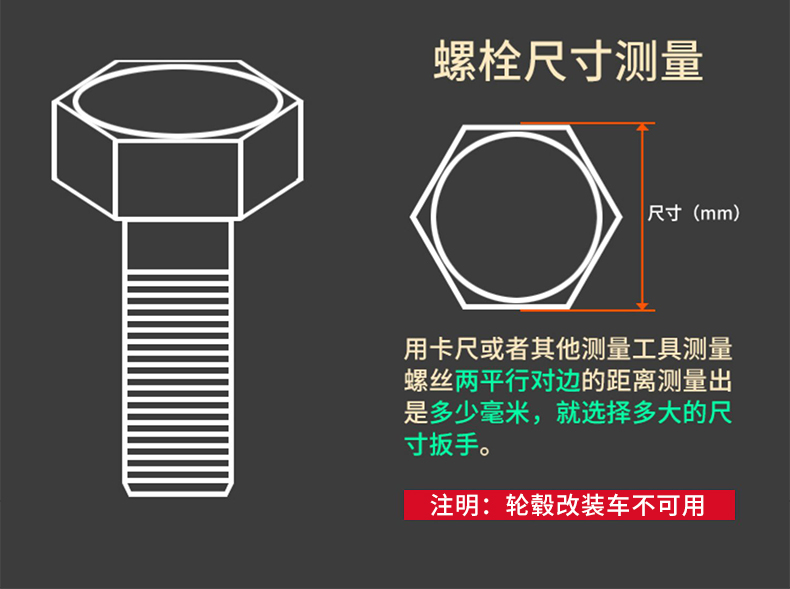 螺栓尺寸测量

尺寸（mm）

用卡尺或者其他测量工具测量螺丝两平行对边的距离测量出是多少毫米，就选择多大的尺寸扳手。

注明：轮毂改装车不可用