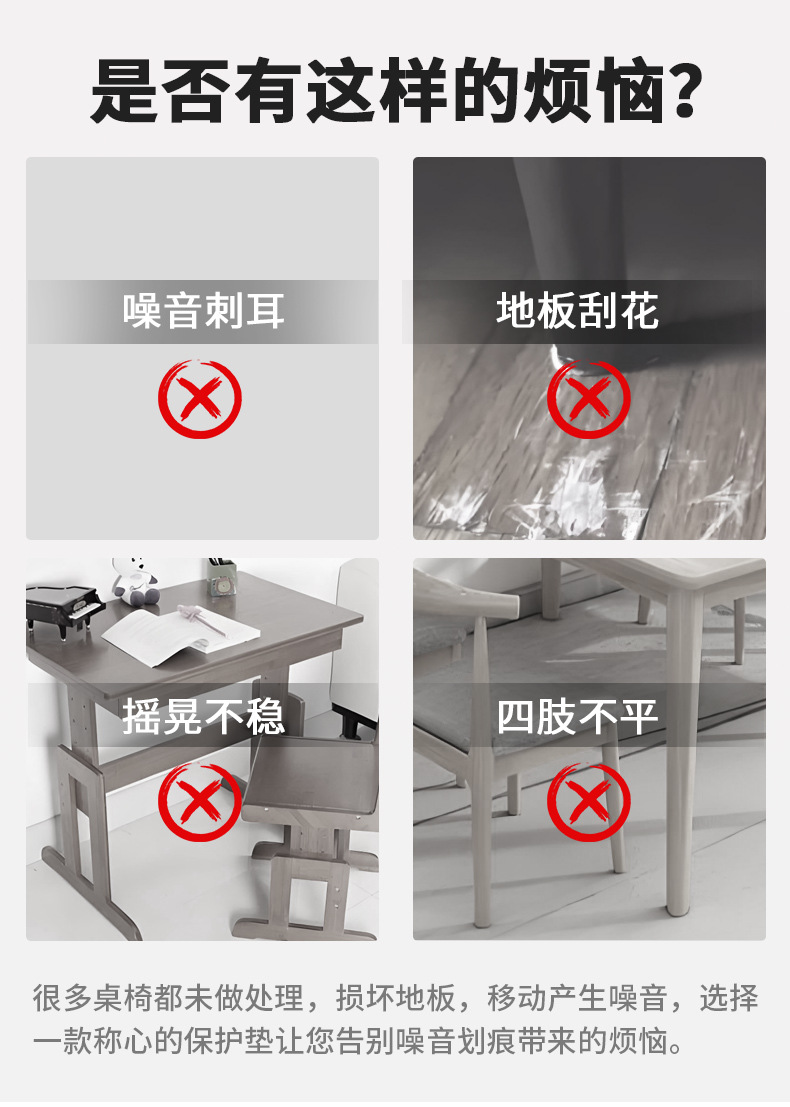 是否有这样的烦恼？

噪音刺耳

地板刮花

摇晃不稳

四肢不平

很多桌椅都未做处理，损坏地板，移动产生噪音，选择一款称心的保护垫让您告别噪音划痕带来的烦恼。