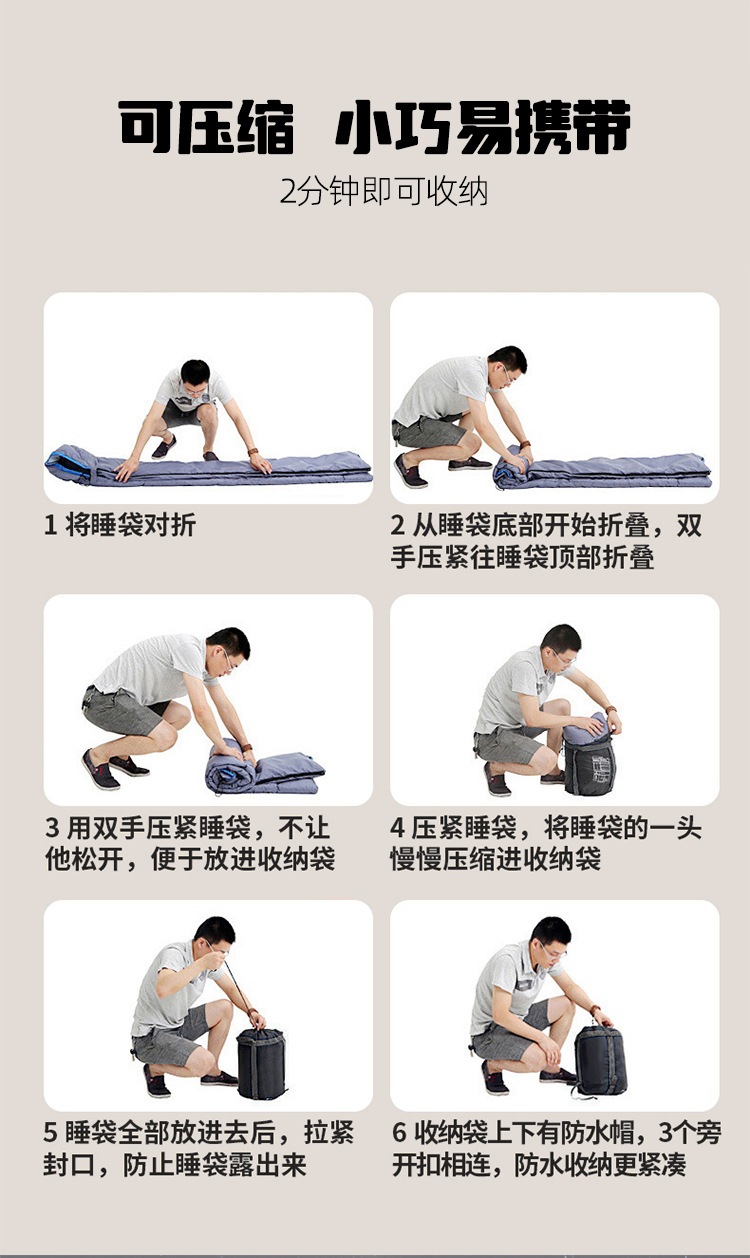 可压缩 小巧易携带

2分钟即可收纳

1 将睡袋对折

2 从睡袋底部开始折叠，双手压紧往睡袋顶部折叠

3 用双手压紧睡袋，不让他松开，便于放进收纳袋

4 压紧睡袋，将睡袋的一头慢慢压缩进收纳袋

5 睡袋全部放进去后，拉紧封口，防止睡袋露出来

6 收纳袋上下有防水帽，3个旁开扣相连，防水收纳更紧凑