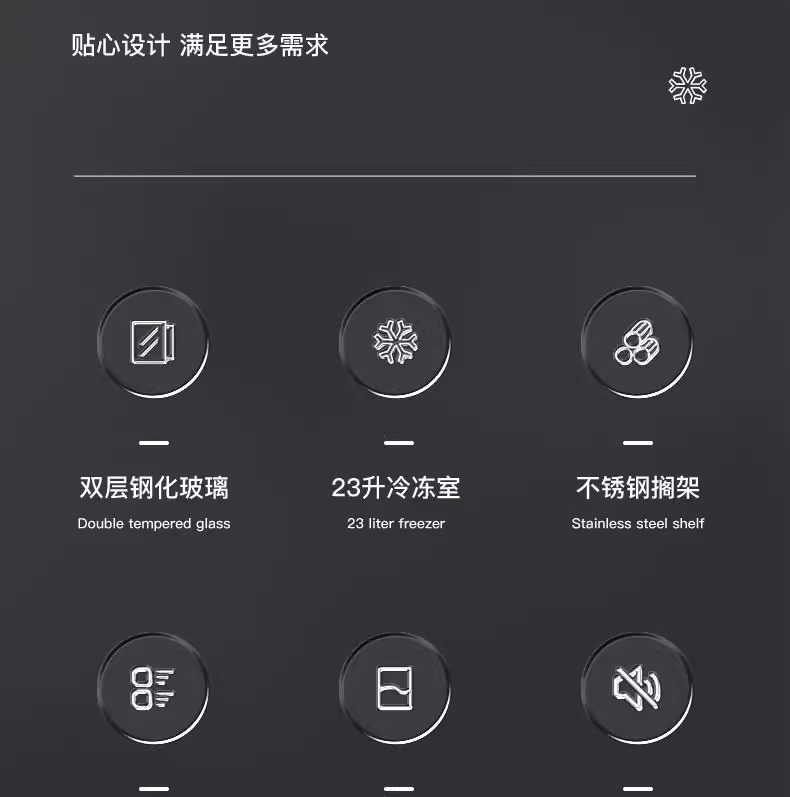 贴心设计 满足更多需求

双层钢化玻璃
Double tempered glass

23升冷冻室
23 liter freezer

不锈钢搁架
Stainless steel shelf