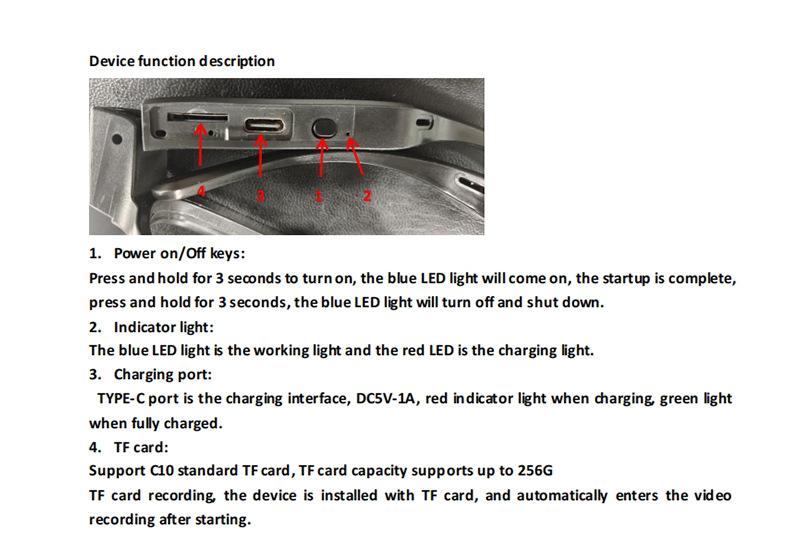 Device function description

4 3 1 2

1. Power on/Off keys:
Press and hold for 3 seconds to turn on, the blue LED light will come on, the startup is complete, press and hold for 3 seconds, the blue LED light will turn off and shut down.
2. Indicator light:
The blue LED light is the working light and the red LED is the charging light.
3. Charging port:
TYPE-C port is the charging interface, DC5V-1A, red indicator light when charging, green light when fully charged.
4. TF card:
Support C10 standard TF card, TF card capacity supports up to 256G
TF card recording, the device is installed with TF card, and automatically enters the video recording after starting.