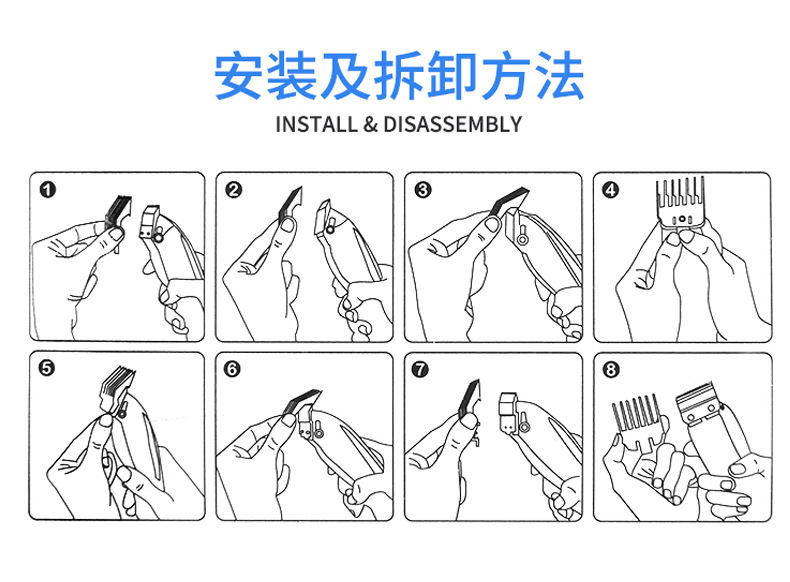 安装及拆卸方法
INSTALL & DISASSEMBLY

1

2

3

4

5

6

7

8