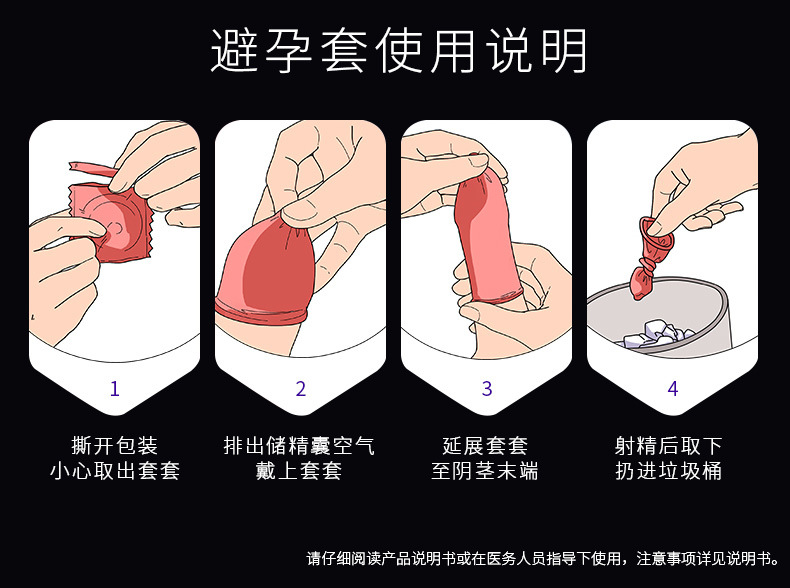 避孕套使用说明

1

撕开包装
小心取出套套

2

排出储精囊空气
戴上套套

3

延展套套
至阴茎末端

4

射精后取下
扔进垃圾桶

请仔细阅读产品说明书或在医务人员指导下使用，注意事项详见说明书。