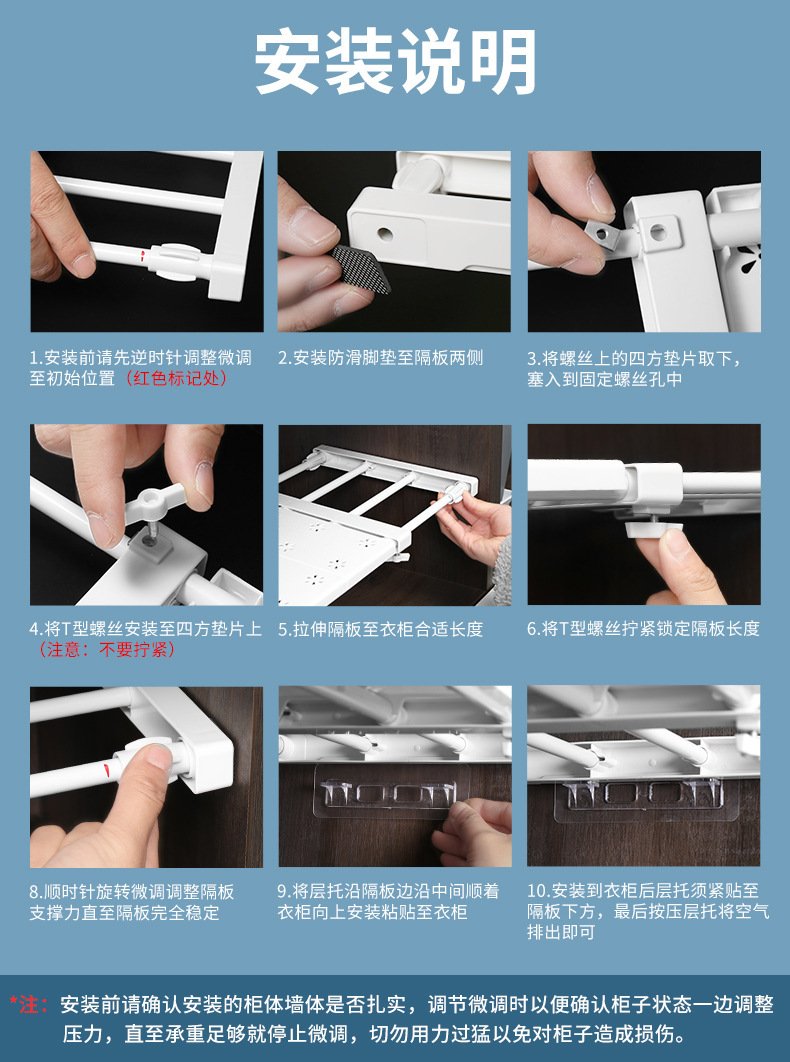 安装说明

1.安装前请先逆时针调整微调至初始位置（红色标记处）

2.安装防滑脚垫至隔板两侧

3.将螺丝上的四方垫片取下，塞入到固定螺丝孔中

4.将T型螺丝安装至四方垫片上（注意：不要拧紧）

5.拉伸隔板至衣柜合适长度

6.将T型螺丝拧紧锁定隔板长度

8.顺时针旋转微调调整隔板支撑力直至隔板完全稳定

9.将层托沿隔板边沿中间顺着衣柜向上安装粘贴至衣柜

10.安装到衣柜后层托须紧贴至隔板下方，最后按压层托将空气排出即可

*注：安装前请确认安装的柜体墙体是否扎实，调节微调时以便确认柜子状态一边调整压力，直至承重足够就停止微调，切勿用力过猛以免对柜子造成损伤。