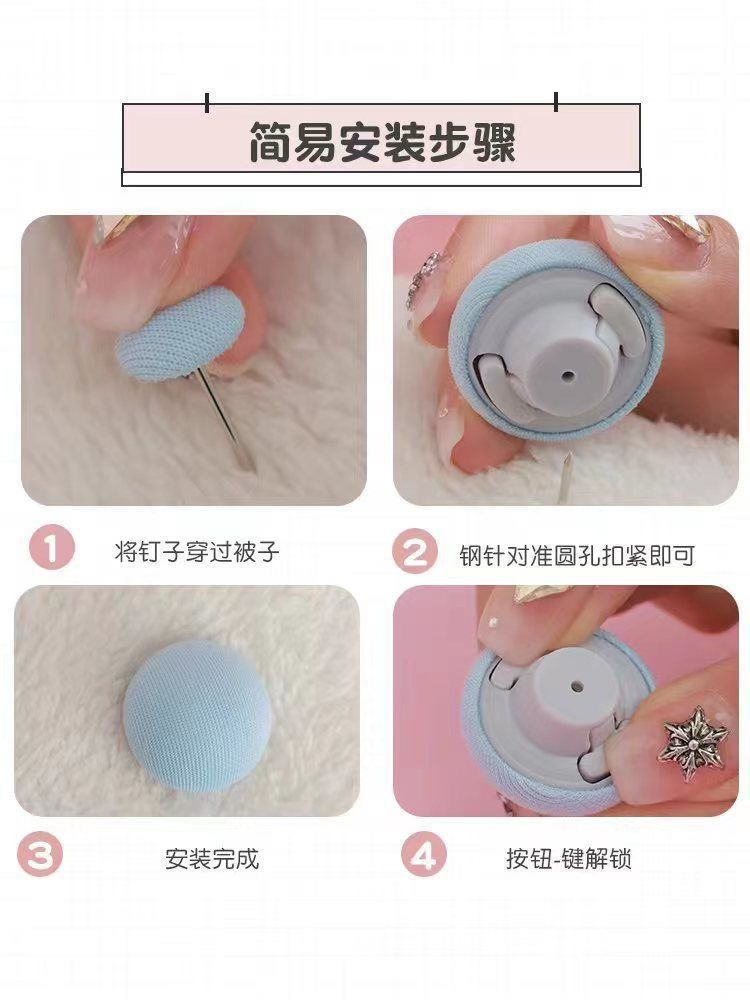 简易安装步骤

1 将钉子穿过被子

2 钢针对准圆孔扣紧即可

3 安装完成

4 按钮-键解锁