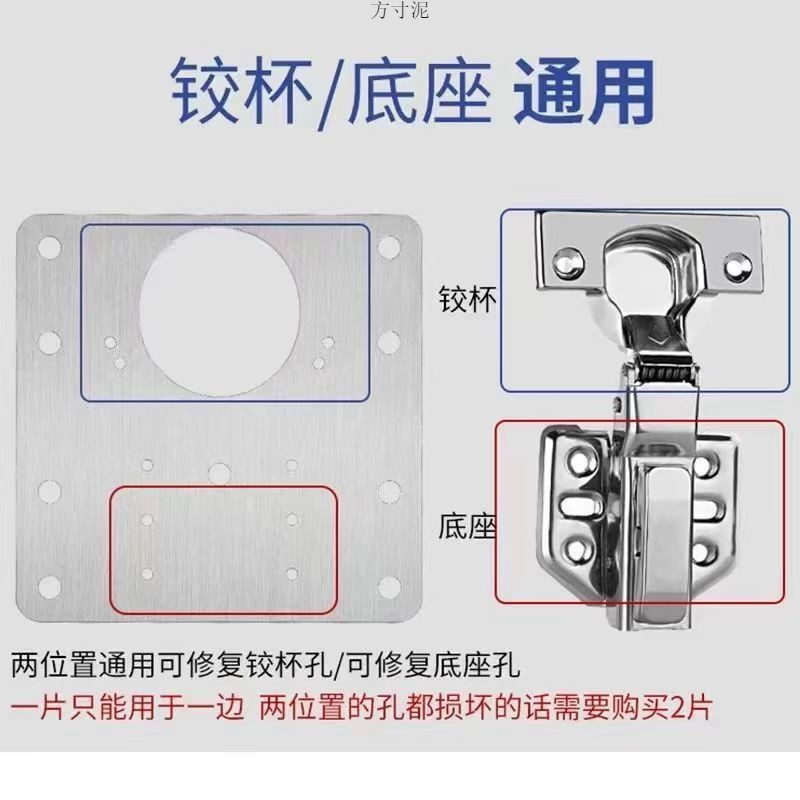 方寸泥

铰杯/底座 通用

铰杯

底座

两位置通用可修复铰杯孔/可修复底座孔

一片只能用于一边 两位置的孔都损坏的话需要购买2片