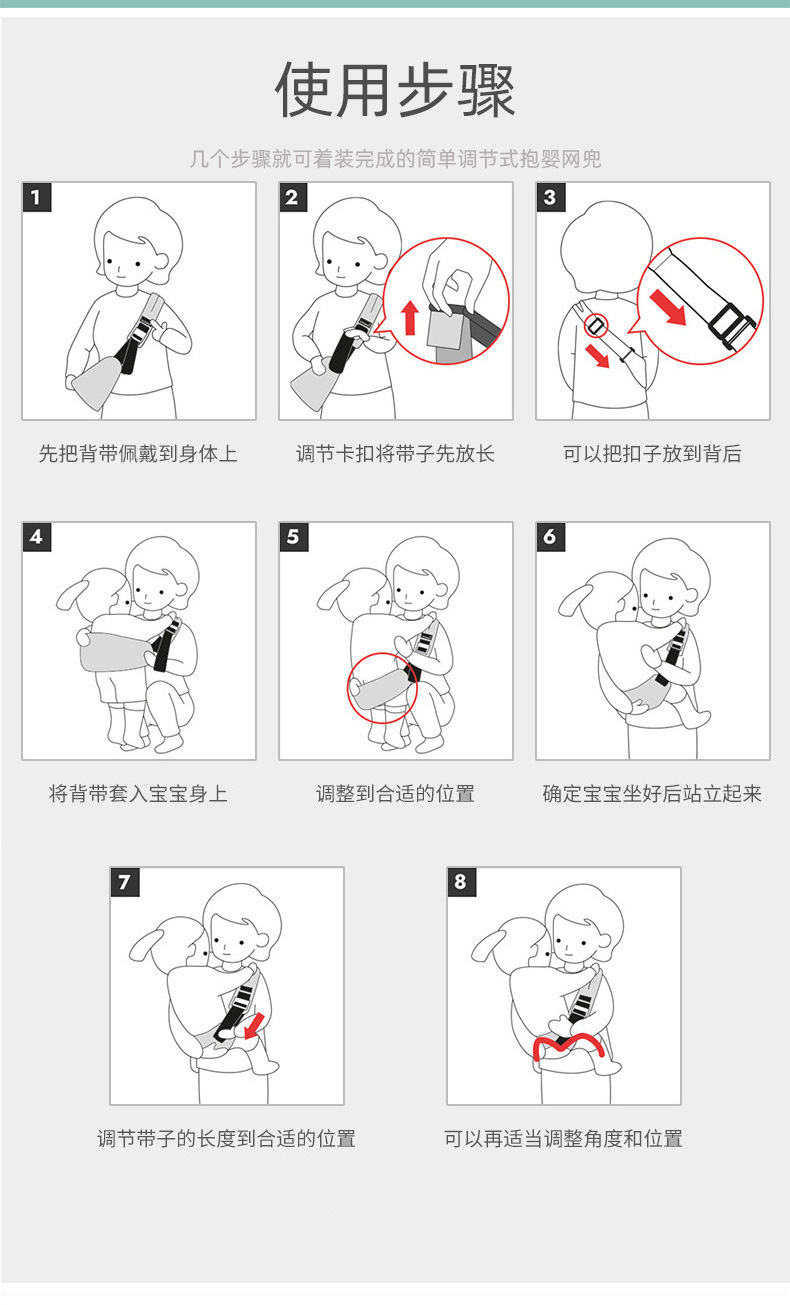 使用步骤

几个步骤就可着装完成的简单调节式抱婴网兜

1

先把背带佩戴到身体上

2

调节卡扣将带子先放长

3

可以把扣子放到背后

4

将背带套入宝宝身上

5

调整到合适的位置

6

确定宝宝坐好后站立起来

7

调节带子的长度到合适的位置

8

可以再适当调整角度和位置