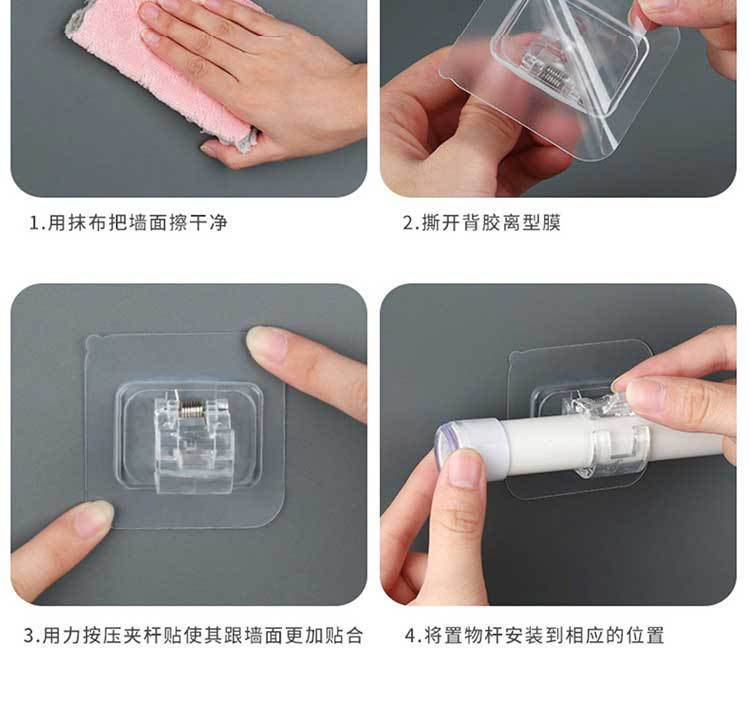 1.用抹布把墙面擦干净

2.撕开背胶离型膜

3.用力按压夹杆贴使其跟墙面更加贴合

4.将置物杆安装到相应的位置