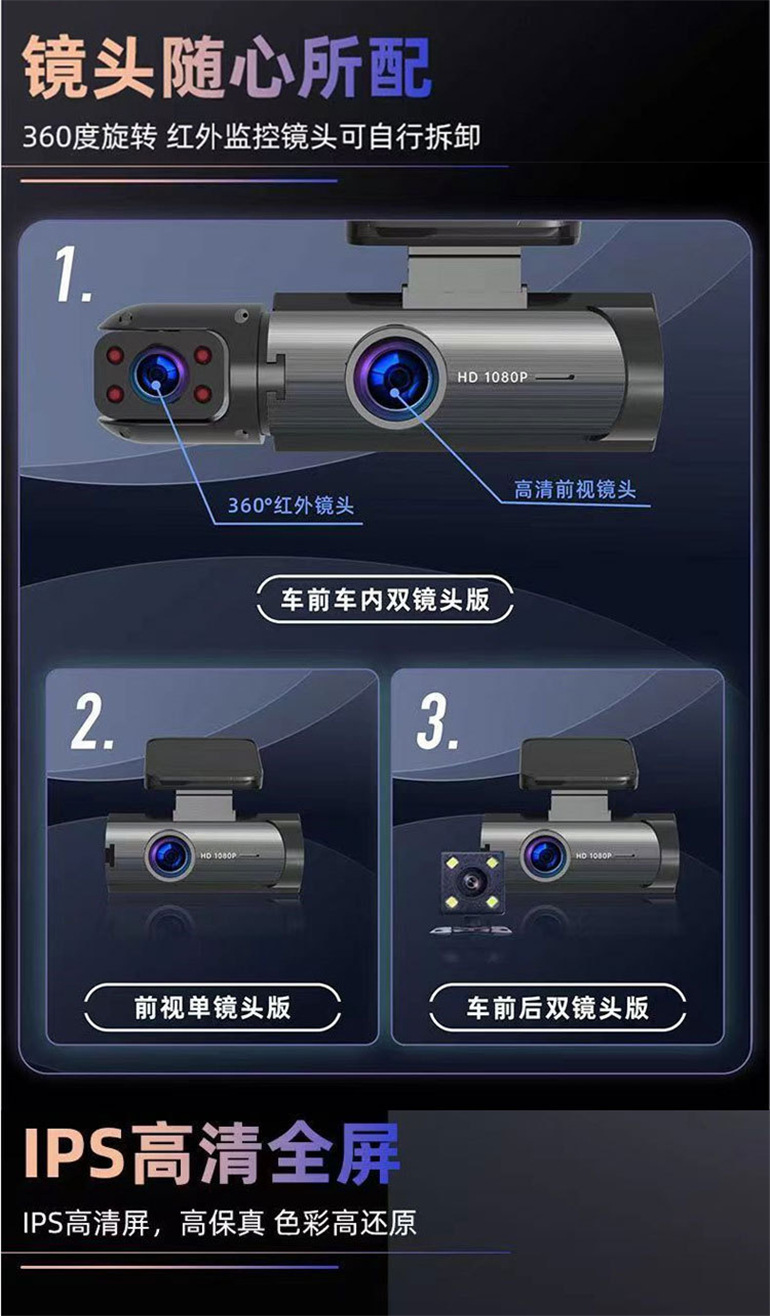 镜头随心所配

360度旋转 红外监控镜头可自行拆卸

1.

HD 1080P

360°红外镜头

高清前视镜头

车前车内双镜头版

2.

HD 1080P

前视单镜头版

3.

HD 1080P

车前后双镜头版

IPS高清全屏

IPS高清屏，高保真 色彩高还原