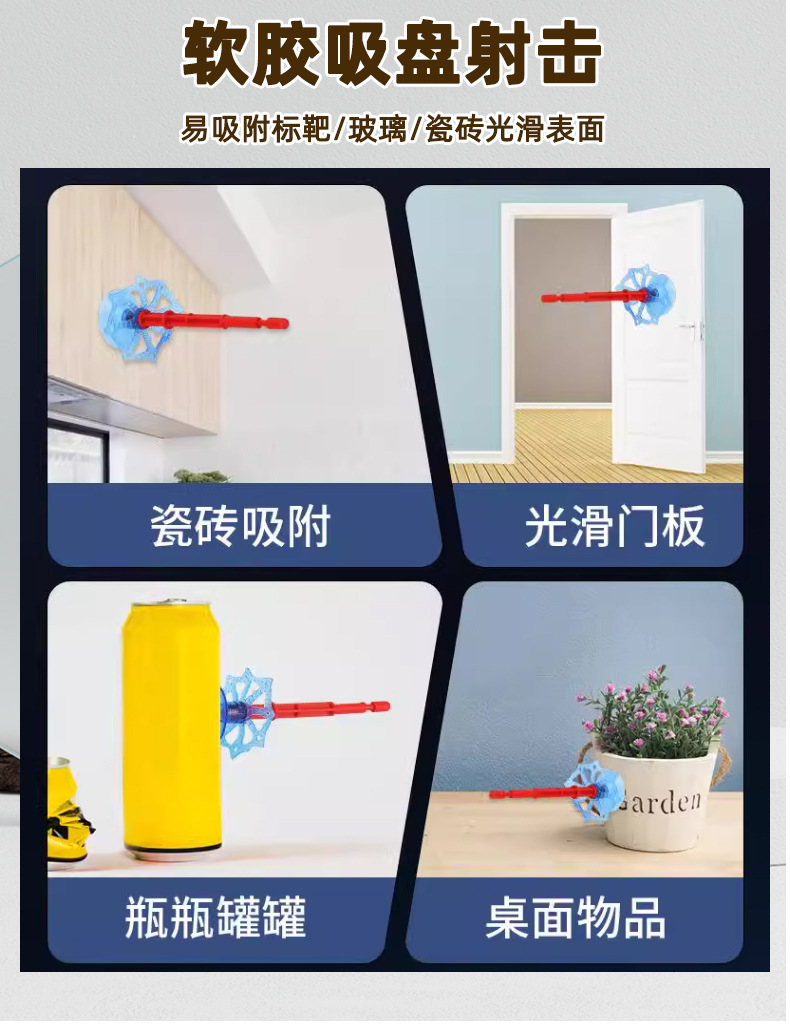 软胶吸盘射击

易吸附标靶/玻璃/瓷砖光滑表面

瓷砖吸附

光滑门板

瓶瓶罐罐

arden

桌面物品